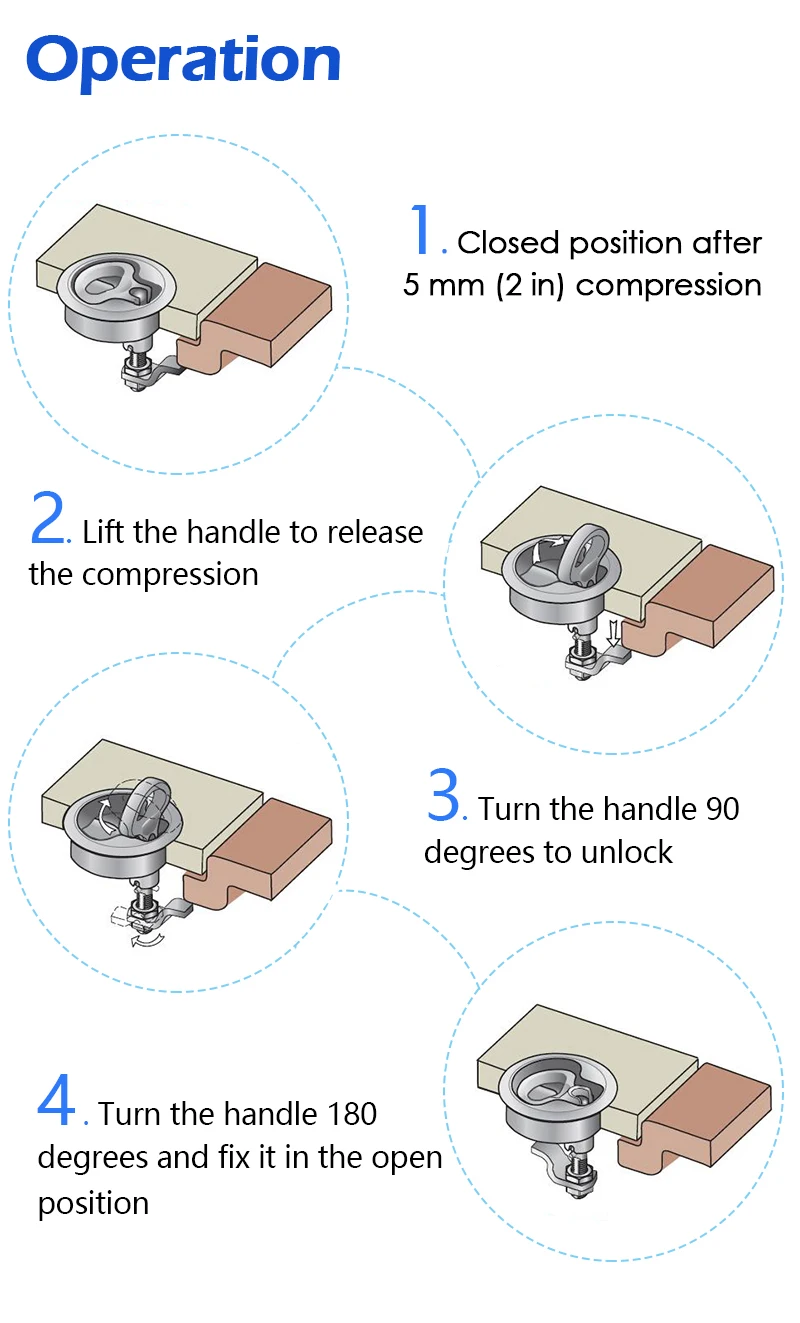 Operation

1. Closed position after 5 mm (2 in) compression

2. Lift the handle to release the compression

3. Turn the handle 90 degrees to unlock

4. Turn the handle 180 degrees and fix it in the open position