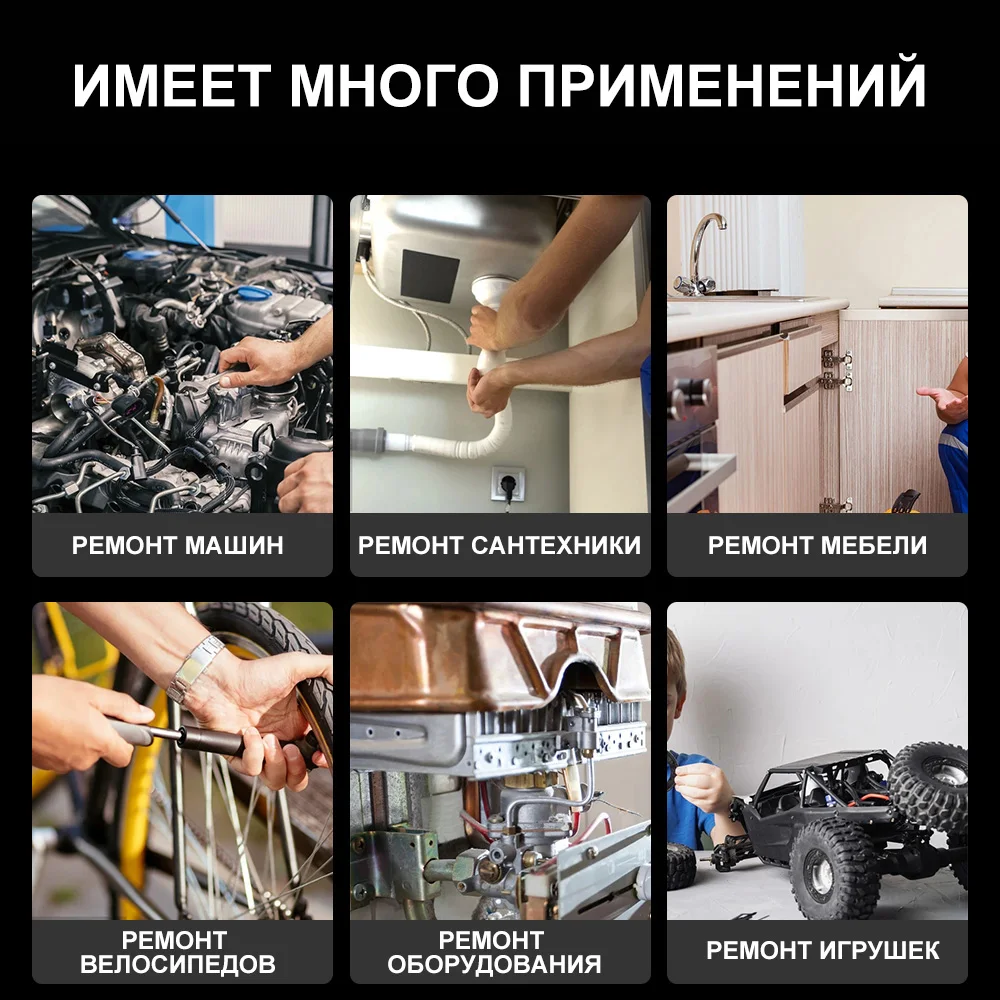 ИМЕЕТ МНОГО ПРИМЕНЕНИЙ

РЕМОНТ МАШИН

РЕМОНТ САНТЕХНИКИ

РЕМОНТ МЕБЕЛИ

РЕМОНТ ВЕЛОСИПЕДОВ

РЕМОНТ ОБОРУДОВАНИЯ

РЕМОНТ ИГРУШЕК