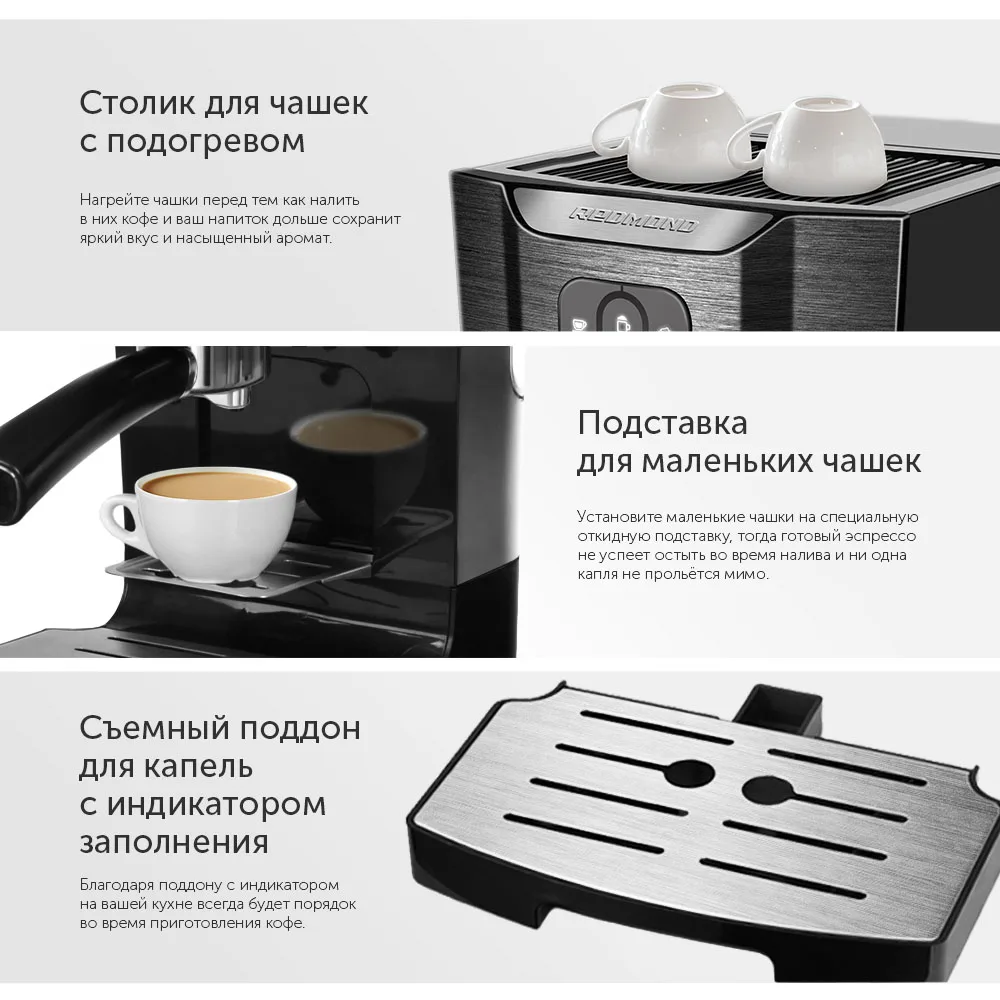 Столик для чашек с подогревом

Нагрейте чашки перед тем как налить в них кофе и ваш напиток дольше сохранит яркий вкус и насыщенный аромат.

REDMOND

Подставка для маленьких чашек

Установите маленькие чашки на специальную откидную подставку, тогда готовый эспрессо не успеет остыть во время налива и ни одна капля не прольётся мимо.

Съемный поддон для капель с индикатором заполнения

Благодаря поддону с индикатором на вашей кухне всегда будет порядок во время приготовления кофе.