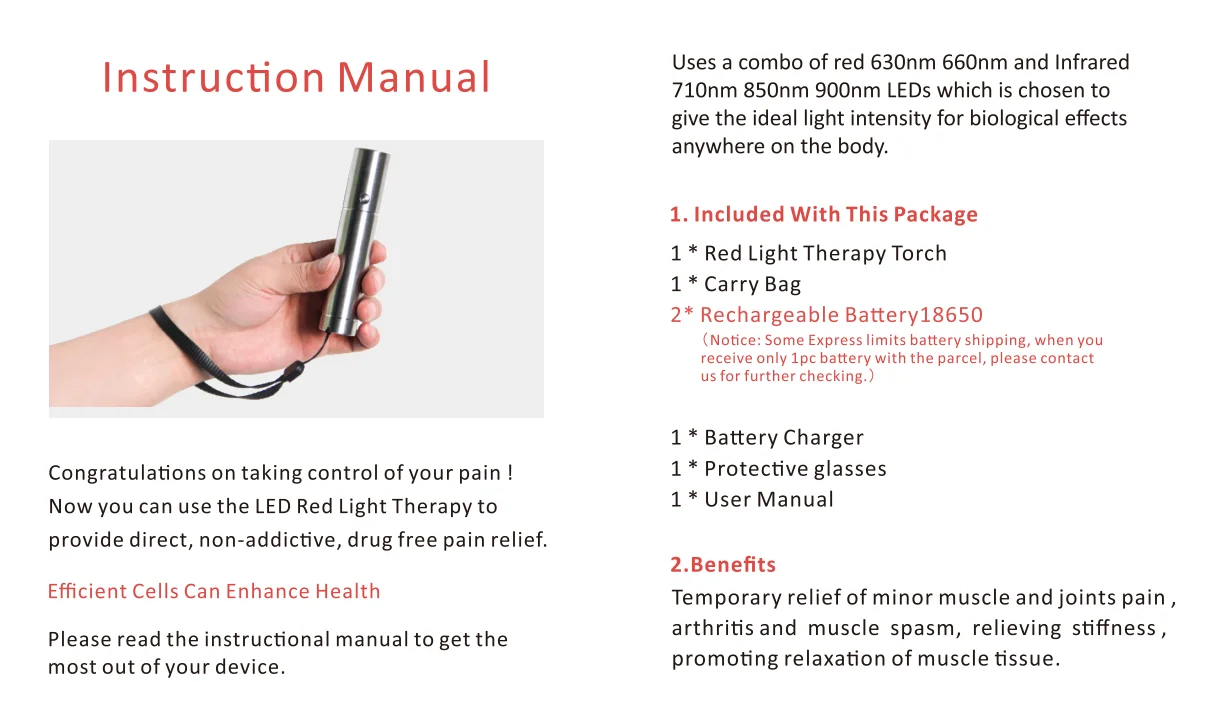 Instruction Manual

Congratulations on taking control of your pain ! Now you can use the LED Red Light Therapy to provide direct, non-addictive, drug free pain relief.

Efficient Cells Can Enhance Health

Please read the instructional manual to get the most out of your device.

Uses a combo of red 630nm 660nm and Infrared 710nm 850nm 900nm LEDs which is chosen to give the ideal light intensity for biological effects anywhere on the body.

1. Included With This Package

1 * Red Light Therapy Torch
1 * Carry Bag
2* Rechargeable Battery18650
（Notice: Some Express limits battery shipping, when you receive only 1pc battery with the parcel, please contact us for further checking.）

1 * Battery Charger
1 * Protective glasses
1 * User Manual

2.Benefits

Temporary relief of minor muscle and joints pain , arthritis and muscle spasm, relieving stiffness , promoting relaxation of muscle tissue.