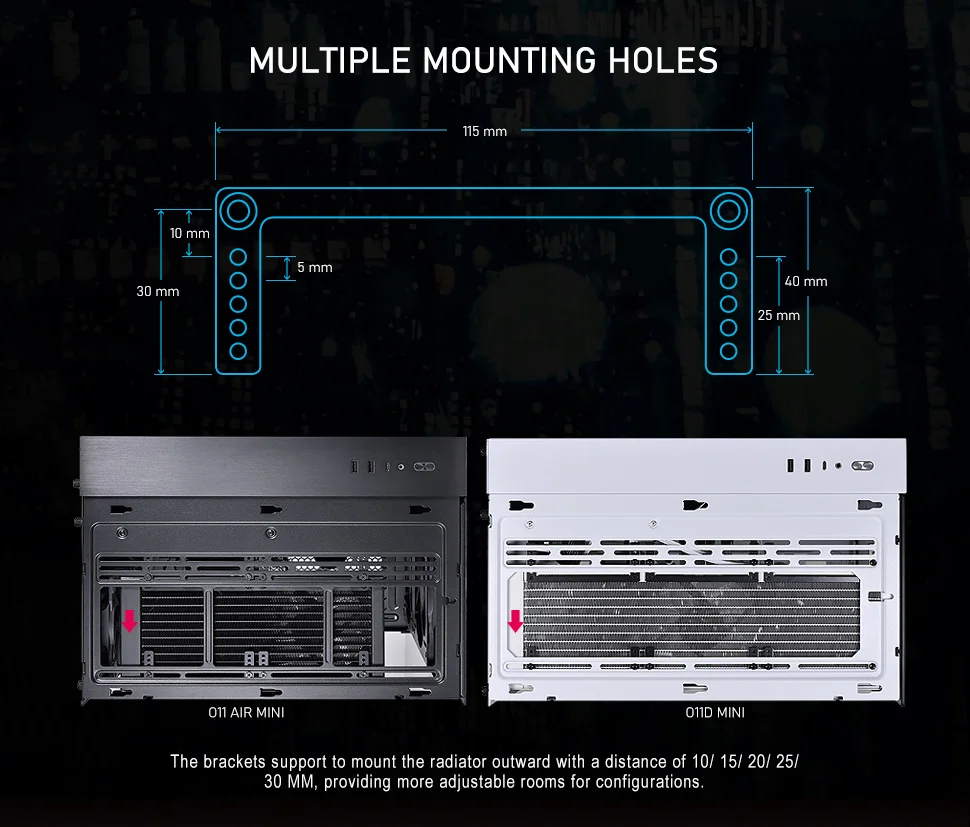 MULTIPLE MOUNTING HOLES

115 mm

10 mm

5 mm

30 mm

40 mm

25 mm

O11 AIR MINI

O11D MINI

The brackets support to mount the radiator outward with a distance of 10/ 15/ 20/ 25/ 30 MM, providing more adjustable rooms for configurations.