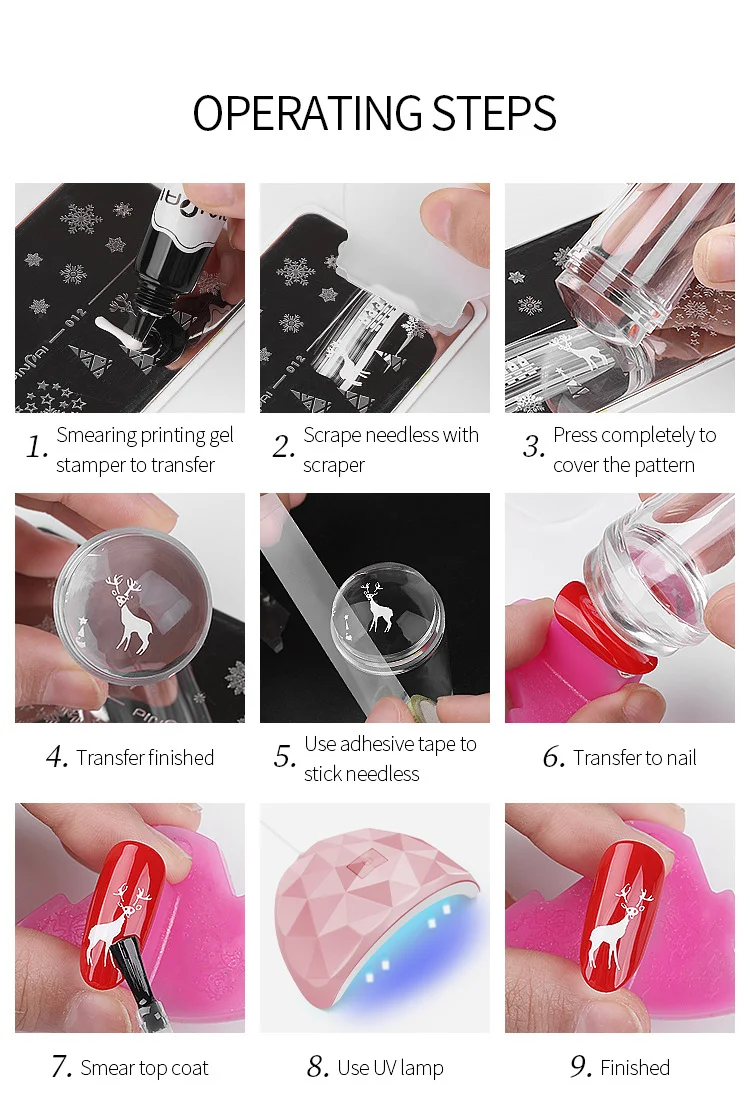 OPERATING STEPS

1. Smearing printing gel stamper to transfer

2. Scrape needless with scraper

3. Press completely to cover the pattern

4. Transfer finished

5. Use adhesive tape to stick needless

6. Transfer to nail

7. Smear top coat

8. Use UV lamp

9. Finished