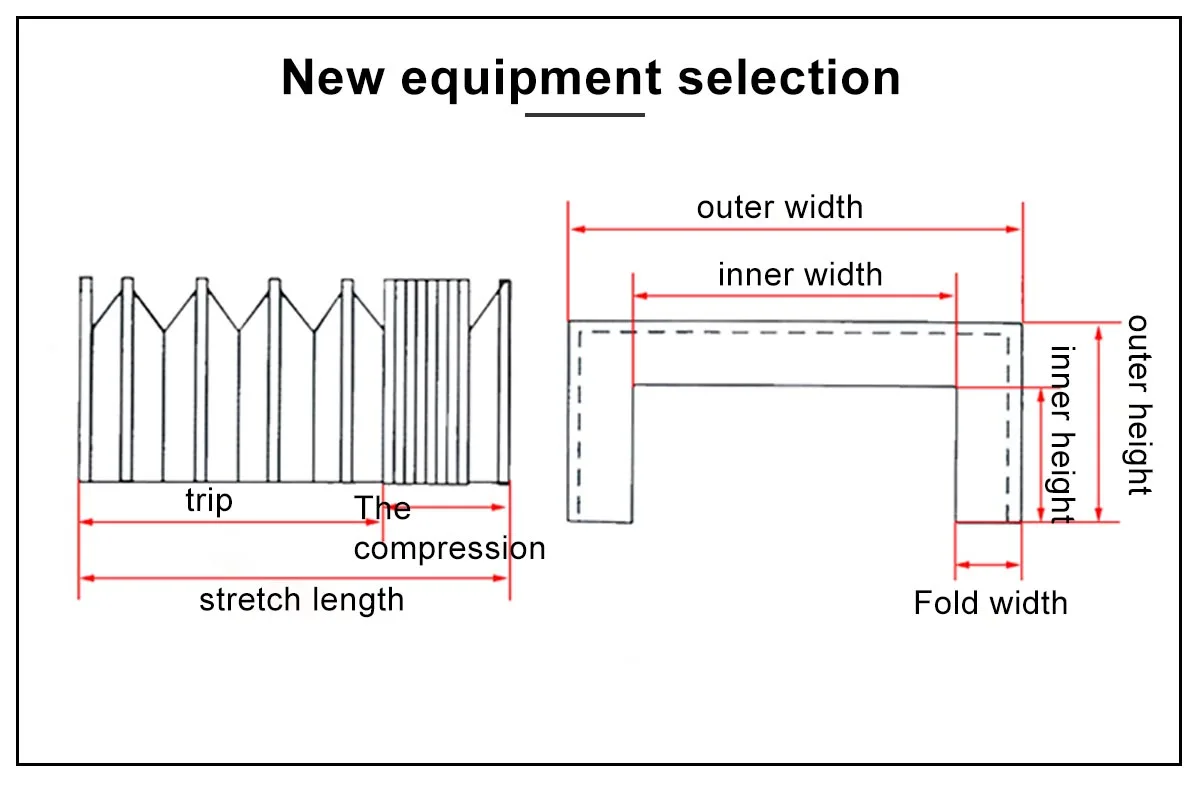 New equipment selection

trip

The compression

stretch length

outer width

inner width

inner height

outer height

Fold width