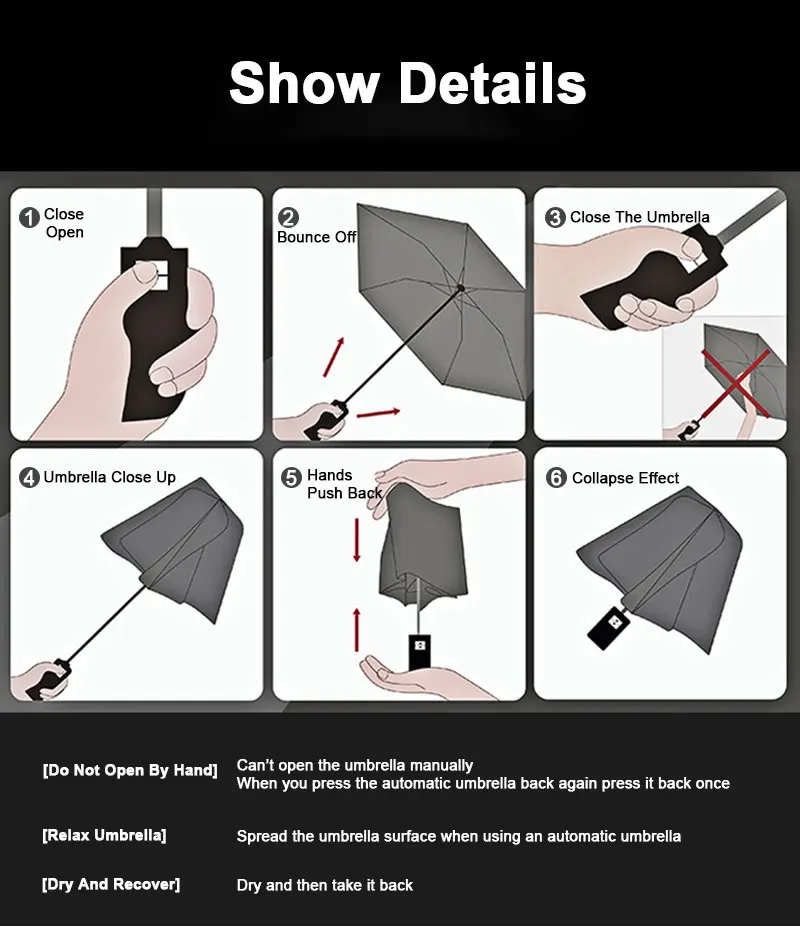 Show Details

1 Close Open

2 Bounce Off

3 Close The Umbrella

4 Umbrella Close Up

5 Hands Push Back

6 Collapse Effect

[Do Not Open By Hand] Can't open the umbrella manually
When you press the automatic umbrella back again press it back once

[Relax Umbrella] Spread the umbrella surface when using an automatic umbrella

[Dry And Recover] Dry and then take it back