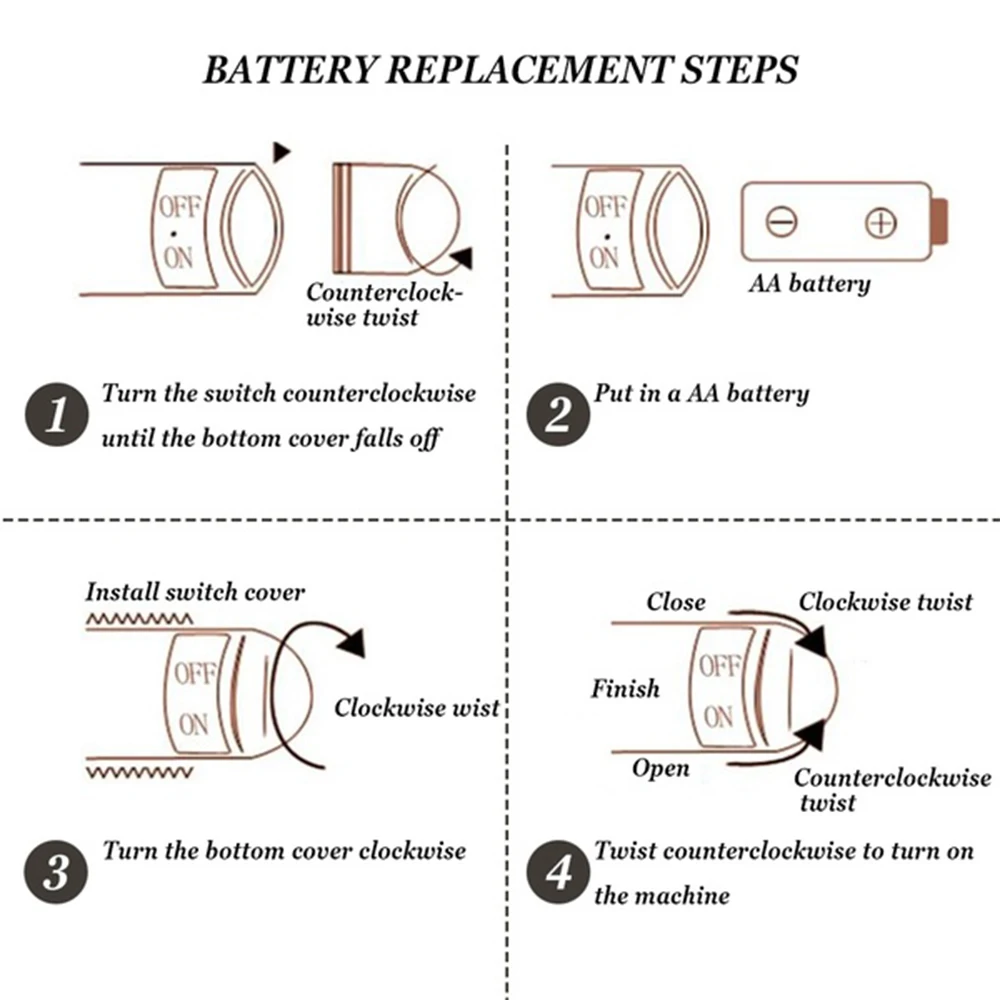 BATTERY REPLACEMENT STEPS

OFF
ON

Counterclockwise twist

1 Turn the switch counterclockwise until the bottom cover falls off

OFF
ON

AA battery

2 Put in a AA battery

Install switch cover

OFF
ON

Clockwise wist

3 Turn the bottom cover clockwise

Close

Clockwise twist

Finish

OFF
ON

Open

Counterclockwise twist

4 Twist counterclockwise to turn on the machine