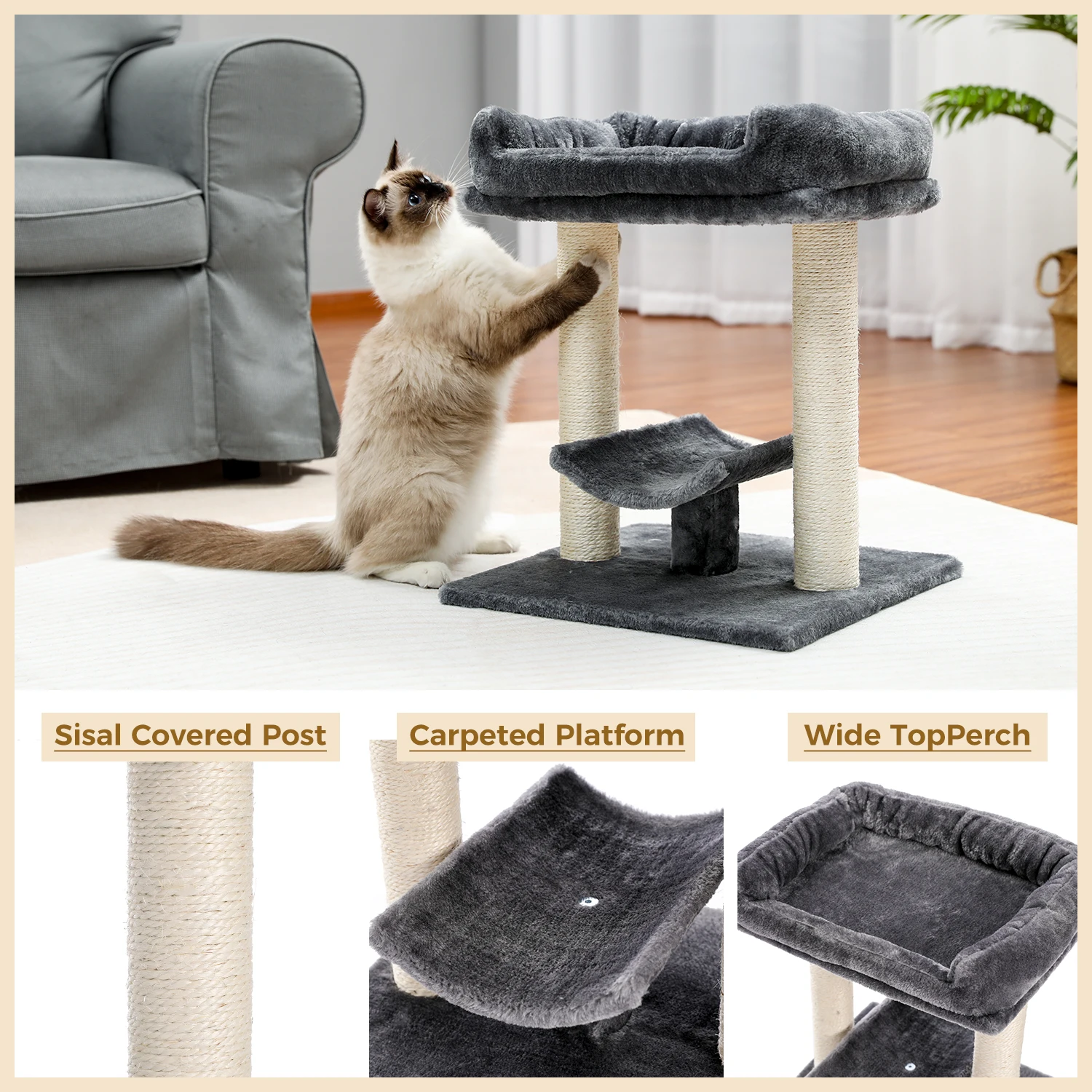 Sisal Covered Post

Carpeted Platform

Wide TopPerch