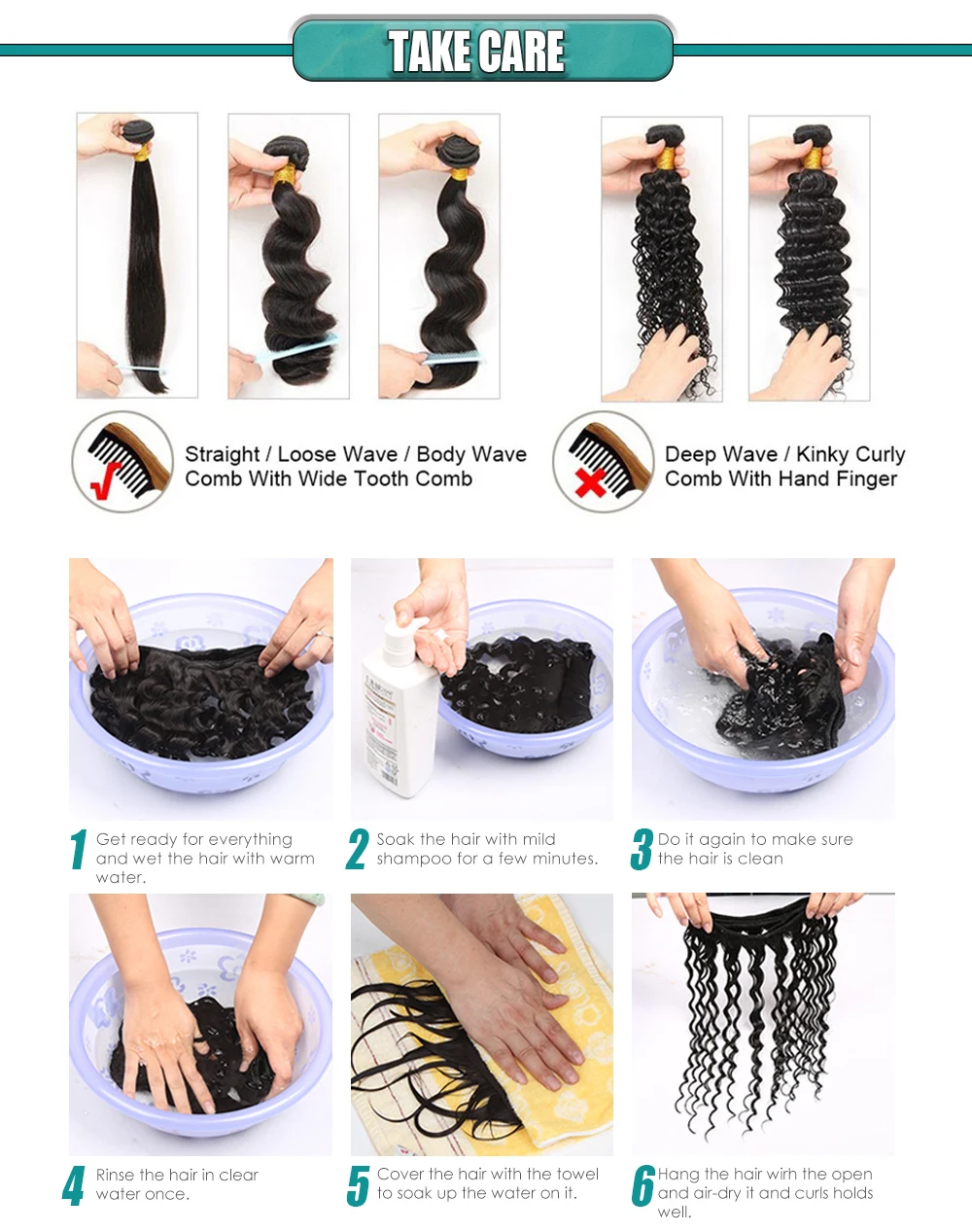 TAKE CARE

Straight / Loose Wave / Body Wave
Comb With Wide Tooth Comb

Deep Wave / Kinky Curly
Comb With Hand Finger

1 Get ready for everything and wet the hair with warm water.

2 Soak the hair with mild shampoo for a few minutes.

3 Do it again to make sure the hair is clean

4 Rinse the hair in clear water once.

5 Cover the hair with the towel to soak up the water on it.

6 Hang the hair wirh the open and air-dry it and curls holds well.