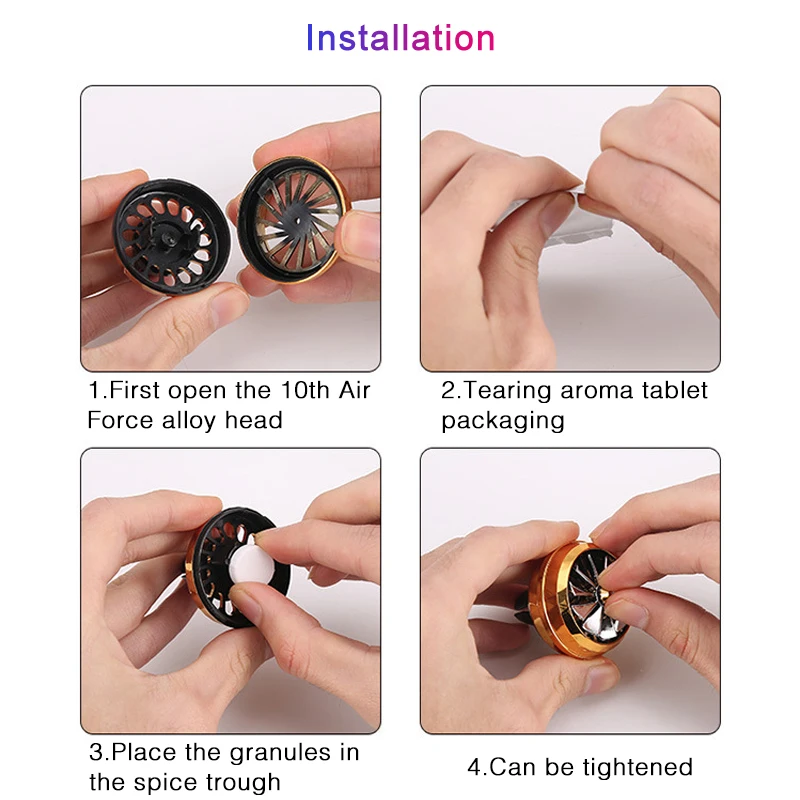 Installation

1.First open the 10th Air Force alloy head

2.Tearing aroma tablet packaging

3.Place the granules in the spice trough

4.Can be tightened