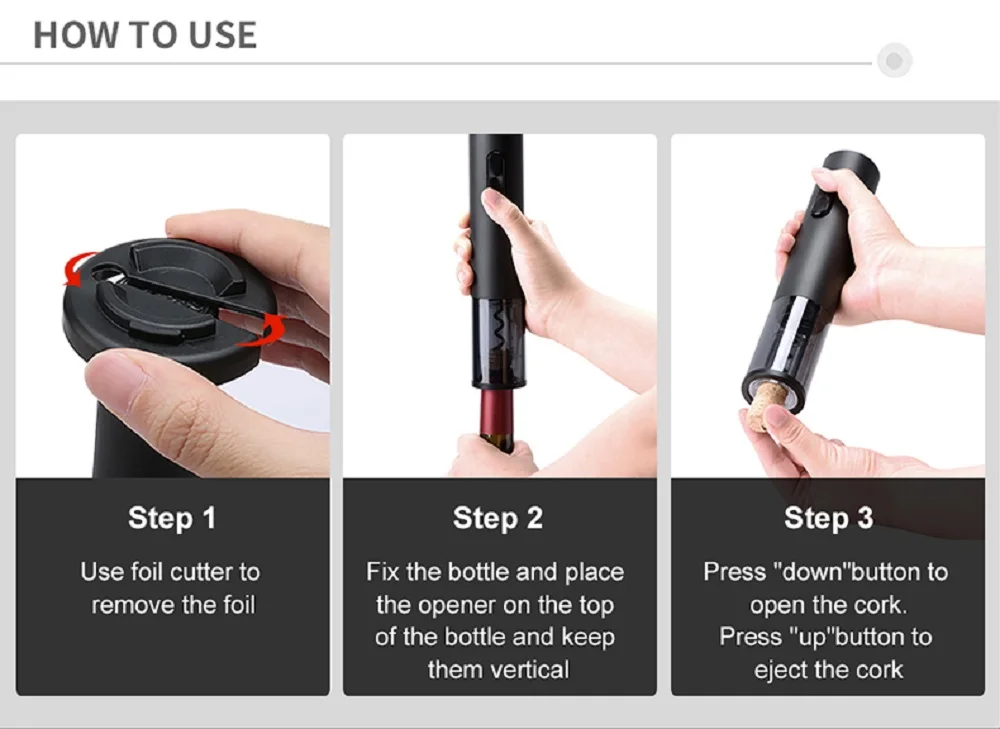 HOW TO USE

Step 1

Use foil cutter to remove the foil

Step 2

Fix the bottle and place the opener on the top of the bottle and keep them vertical

Step 3

Press "down"button to open the cork.
Press "up"button to eject the cork