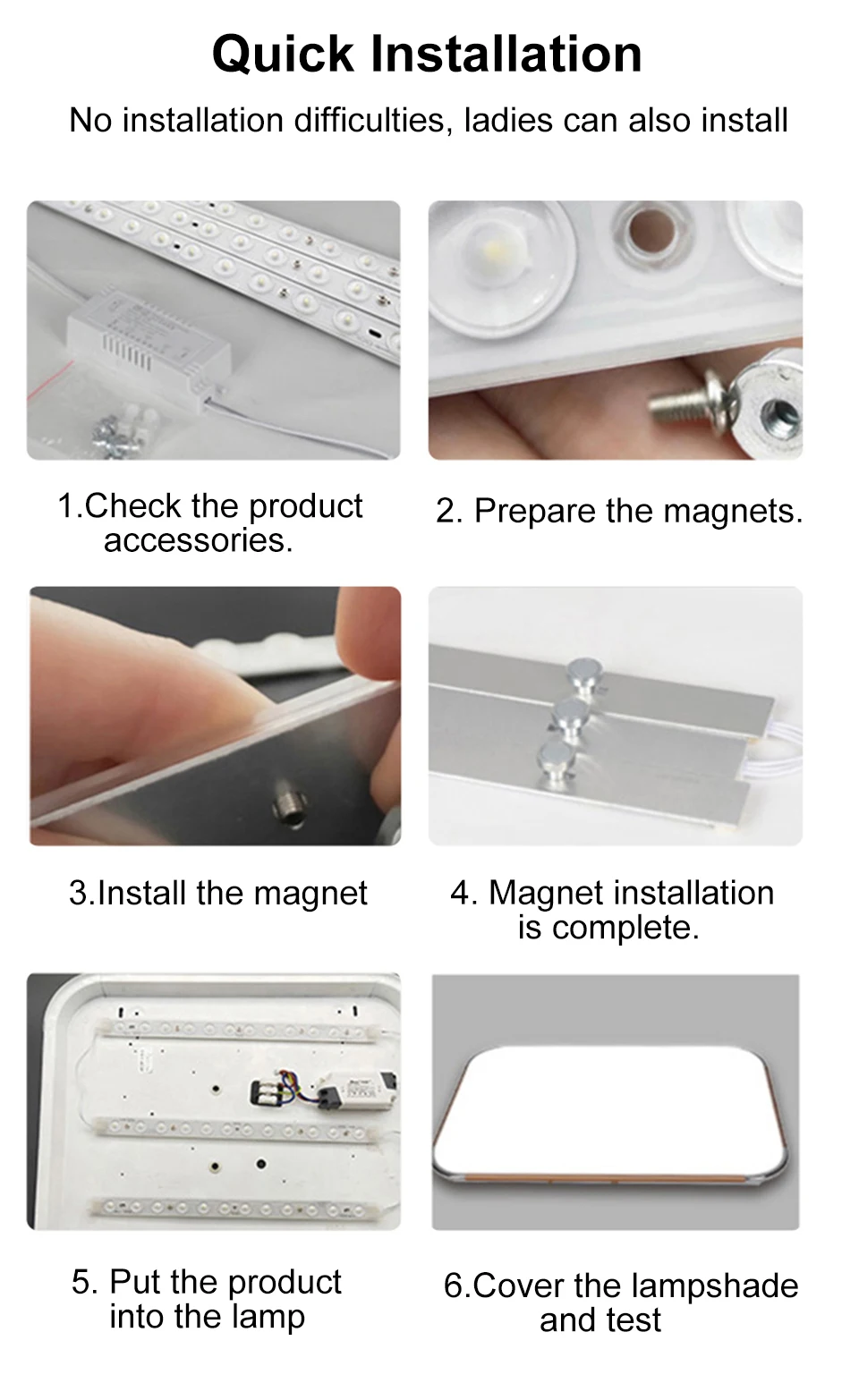 Quick Installation

No installation difficulties, ladies can also install

1.Check the product accessories.

2. Prepare the magnets.

3.Install the magnet

4. Magnet installation is complete.

5. Put the product into the lamp

6.Cover the lampshade and test