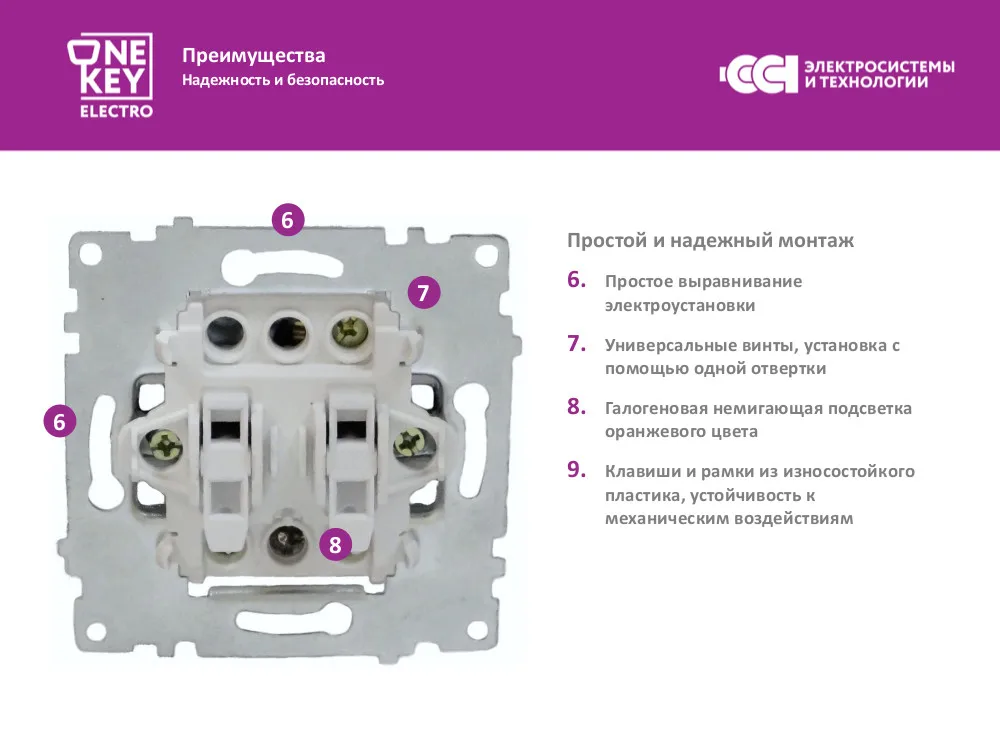 ONE KEY ELECTRO

Преимущества
Надежность и безопасность

ЭЛЕКТРОСИСТЕМЫ И ТЕХНОЛОГИИ

6

7

6

8

Простой и надежный монтаж

6. Простое выравнивание электроустановки

7. Универсальные винты, установка с помощью одной отвертки

8. Галогеновая немигающая подсветка оранжевого цвета

9. Клавиши и рамки из износостойкого пластика, устойчивость к механическим воздействиям