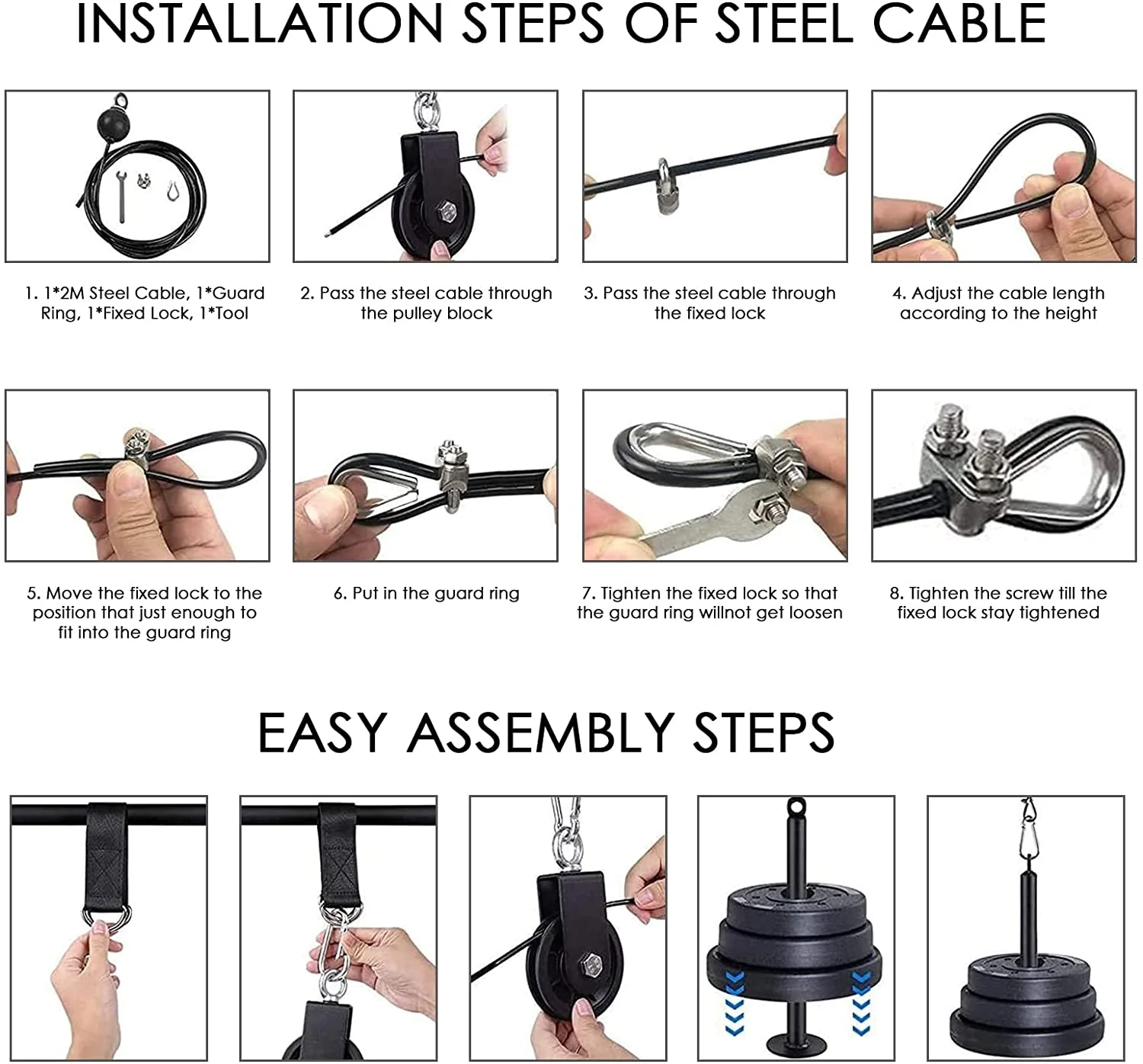 INSTALLATION STEPS OF STEEL CABLE

1. 1*2M Steel Cable, 1*Guard Ring, 1*Fixed Lock, 1*Tool

2. Pass the steel cable through the pulley block

3. Pass the steel cable through the fixed lock

4. Adjust the cable length according to the height

5. Move the fixed lock to the position that just enough to fit into the guard ring

6. Put in the guard ring

7. Tighten the fixed lock so that the guard ring willnot get loosen

8. Tighten the screw till the fixed lock stay tightened

EASY ASSEMBLY STEPS