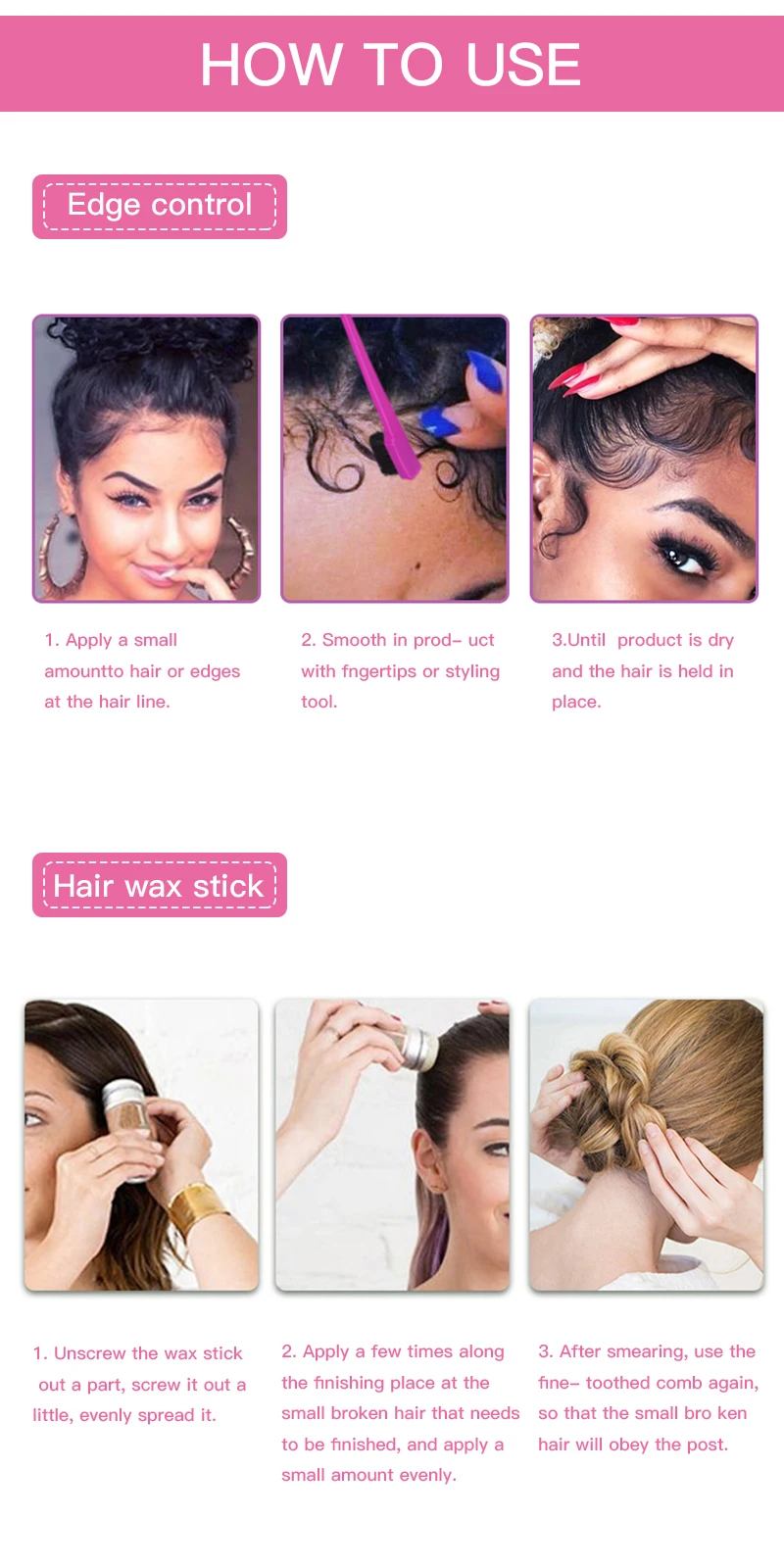 HOW TO USE

Edge control

1. Apply a small amountto hair or edges at the hair line.

2. Smooth in prod- uct with fngertips or styling tool.

3.Until product is dry and the hair is held in place.

Hair wax stick

1. Unscrew the wax stick out a part, screw it out a little, evenly spread it.

2. Apply a few times along the finishing place at the small broken hair that needs to be finished, and apply a small amount evenly.

3. After smearing, use the fine- toothed comb again, so that the small bro ken hair will obey the post.