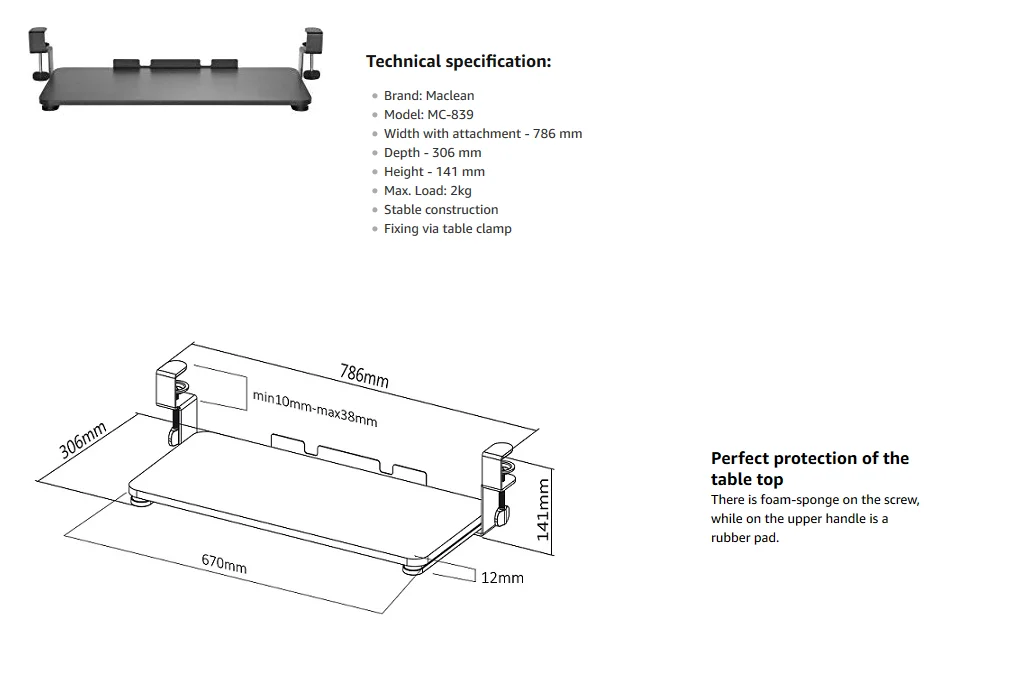 Technical specification:

- Brand: Maclean
- Model: MC-839
- Width with attachment - 786 mm
- Depth - 306 mm
- Height - 141 mm
- Max. Load: 2kg
- Stable construction
- Fixing via table clamp

786mm
min10mm-max38mm
306mm
141mm
670mm
12mm

Perfect protection of the table top
There is foam-sponge on the screw, while on the upper handle is a rubber pad.