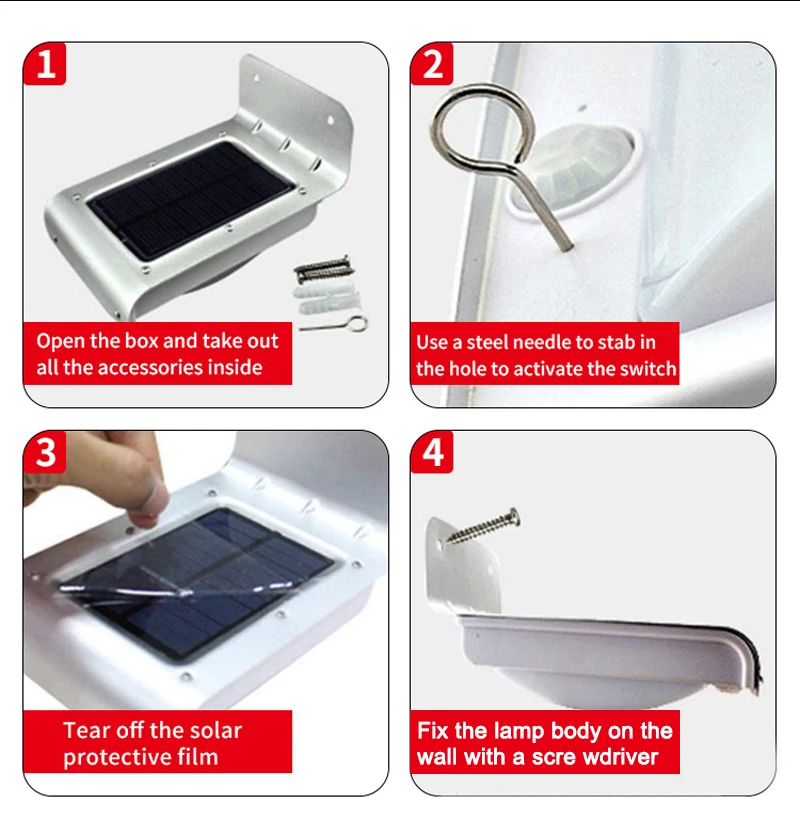 1

Open the box and take out all the accessories inside

2

Use a steel needle to stab in the hole to activate the switch

3

Tear off the solar protective film

4

Fix the lamp body on the wall with a scre wdriver