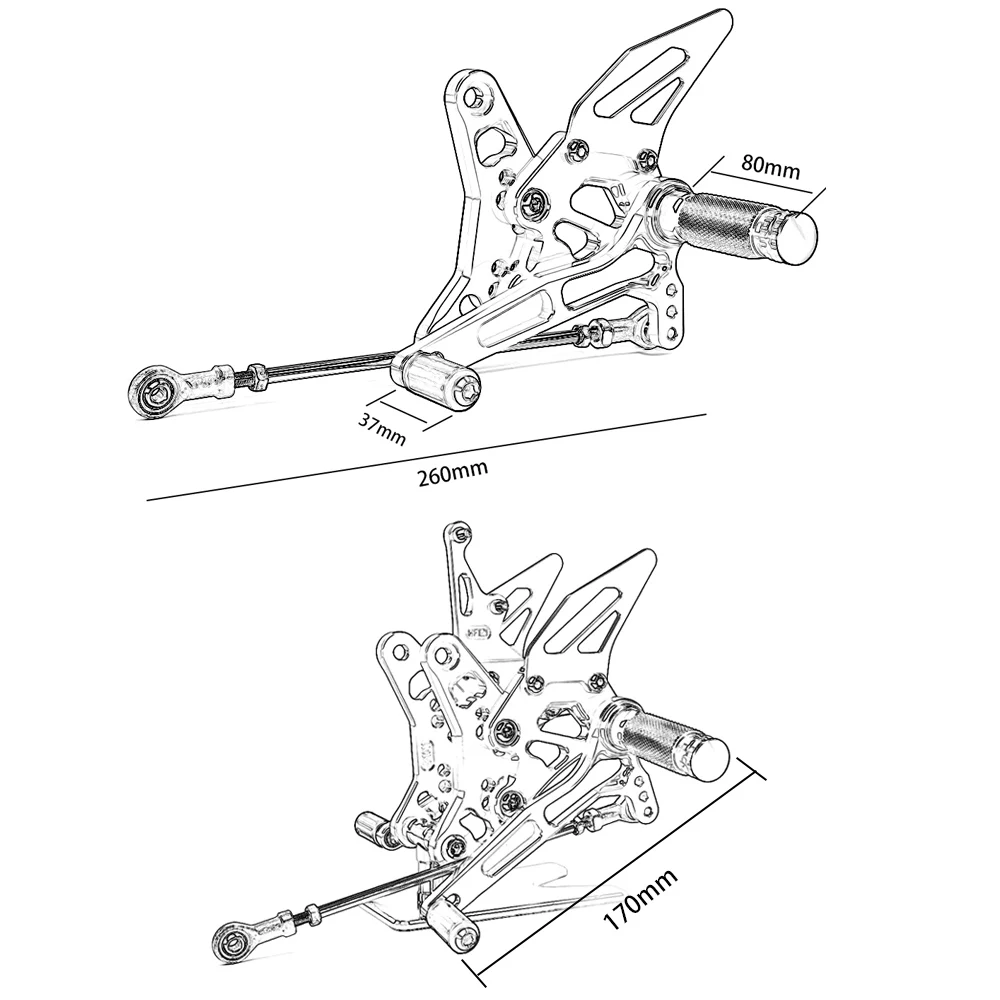 80mm
37mm
260mm
170mm