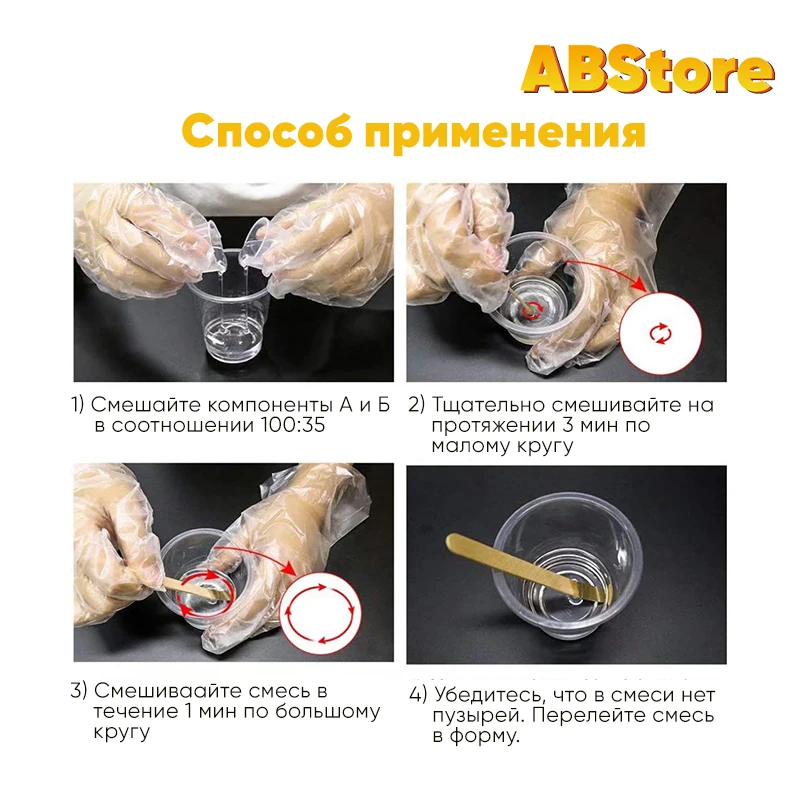 ABStore

Способ применения

1) Смешайте компоненты А и Б в соотношении 100:35

2) Тщательно смешивайте на протяжении 3 мин по малому кругу

3) Смешиваайте смесь в течение 1 мин по большому кругу

4) Убедитесь, что в смеси нет пузырей. Перелейте смесь в форму.