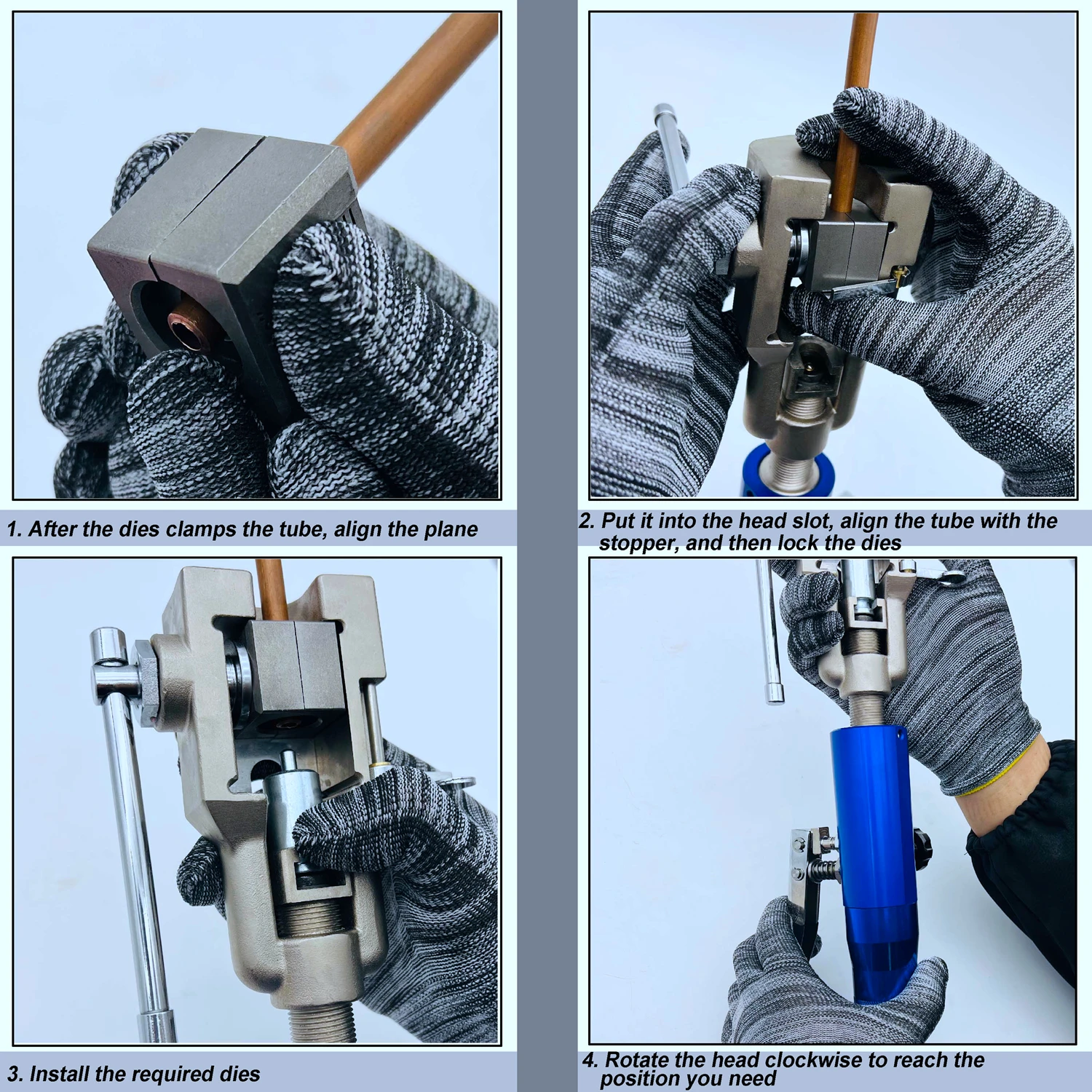 1. After the dies clamps the tube, align the plane

2. Put it into the head slot, align the tube with the stopper, and then lock the dies

3. Install the required dies

4. Rotate the head clockwise to reach the position you need