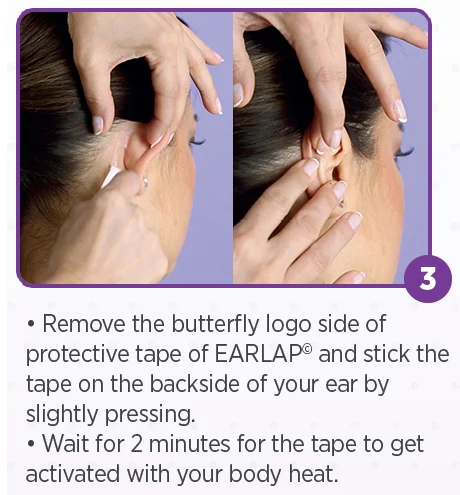 3

• Remove the butterfly logo side of protective tape of EARLAP© and stick the tape on the backside of your ear by slightly pressing.
• Wait for 2 minutes for the tape to get activated with your body heat.