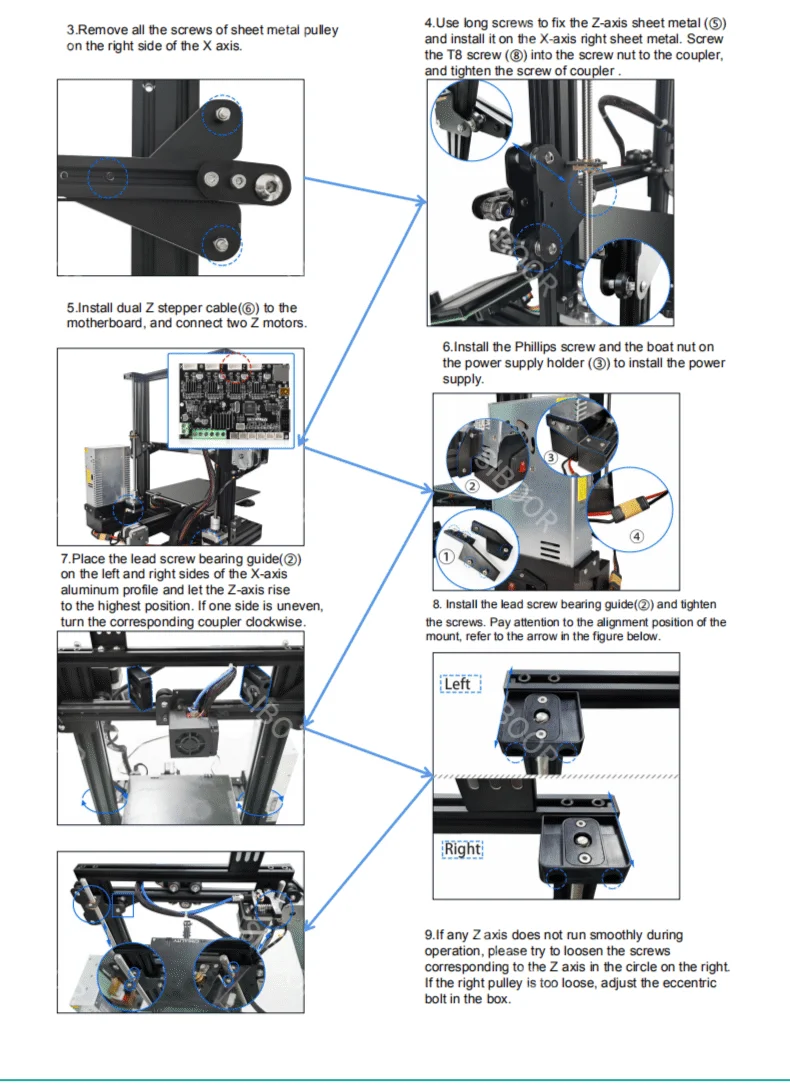 3.Remove all the screws of sheet metal pulley on the right side of the X axis.

4.Use long screws to fix the Z-axis sheet metal (⑤) and install it on the X-axis right sheet metal. Screw the T8 screw (⑧) into the screw nut to the coupler, and tighten the screw of coupler .

5.Install dual Z stepper cable(⑥) to the motherboard, and connect two Z motors.

6.Install the Phillips screw and the boat nut on the power supply holder (③) to install the power supply.

②

③

①

④

7.Place the lead screw bearing guide(②) on the left and right sides of the X-axis aluminum profile and let the Z-axis rise to the highest position. If one side is uneven, turn the corresponding coupler clockwise.

8. Install the lead screw bearing guide(②) and tighten the screws. Pay attention to the alignment position of the mount, refer to the arrow in the figure below.

Left

Right

9.If any Z axis does not run smoothly during operation, please try to loosen the screws corresponding to the Z axis in the circle on the right. If the right pulley is too loose, adjust the eccentric bolt in the box.