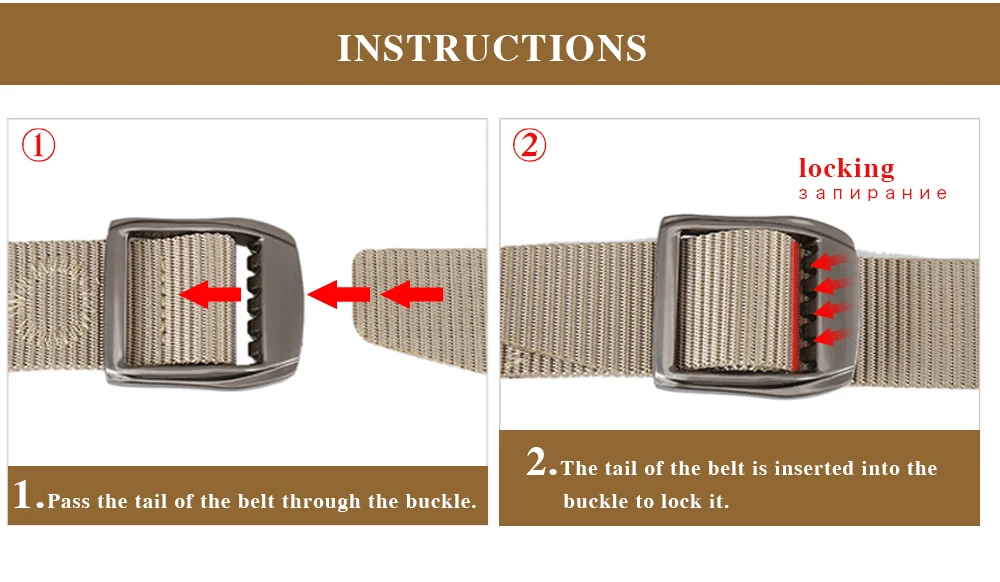 INSTRUCTIONS

①

1. Pass the tail of the belt through the buckle.

②

locking
запирание

2. The tail of the belt is inserted into the buckle to lock it.