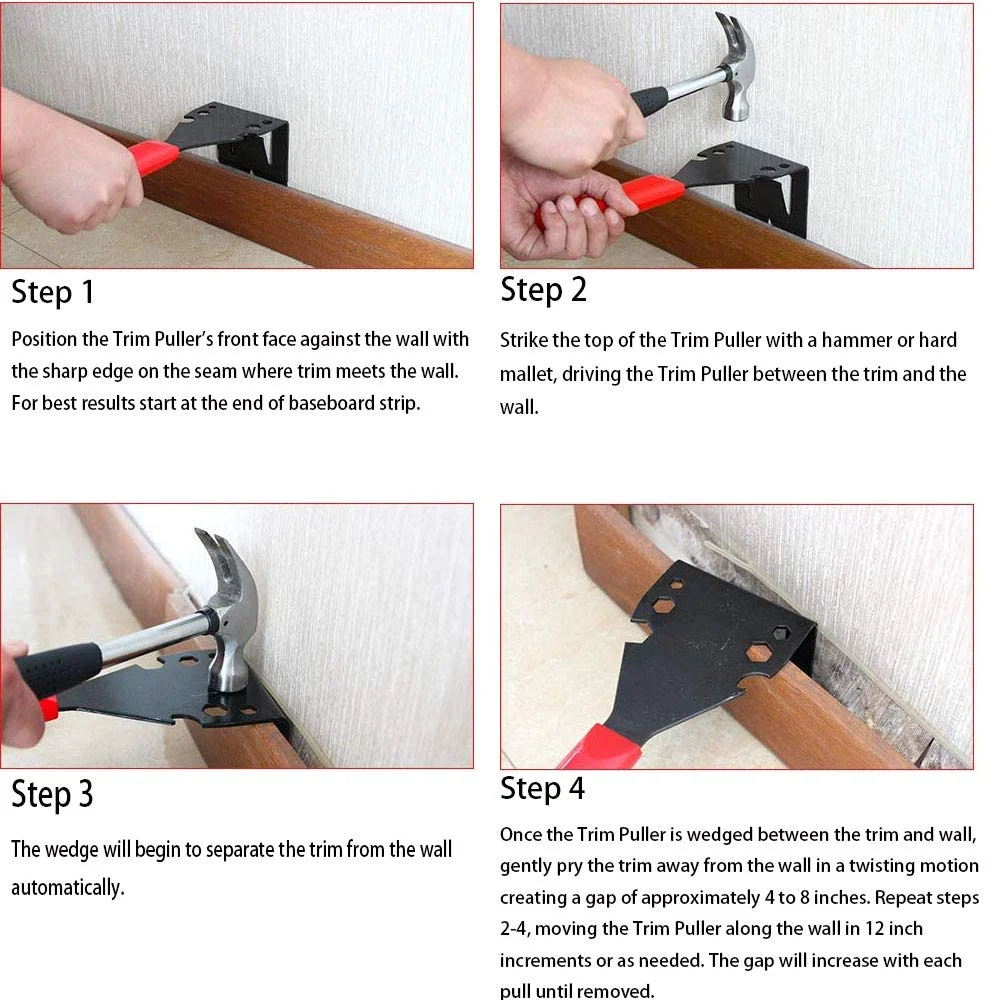 Step 1

Position the Trim Puller's front face against the wall with the sharp edge on the seam where trim meets the wall. For best results start at the end of baseboard strip.

Step 2

Strike the top of the Trim Puller with a hammer or hard mallet, driving the Trim Puller between the trim and the wall.

Step 3

The wedge will begin to separate the trim from the wall automatically.

Step 4

Once the Trim Puller is wedged between the trim and wall, gently pry the trim away from the wall in a twisting motion creating a gap of approximately 4 to 8 inches. Repeat steps 2-4, moving the Trim Puller along the wall in 12 inch increments or as needed. The gap will increase with each pull until removed.