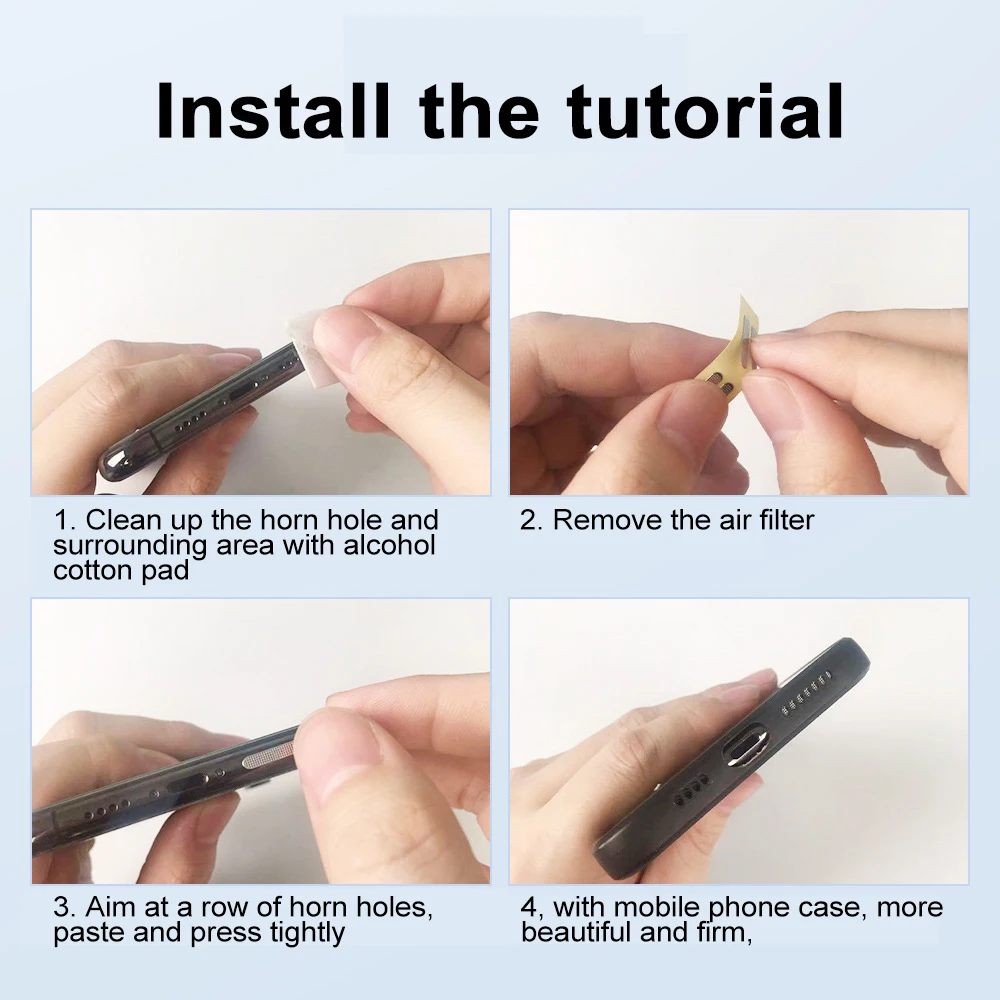 Install the tutorial

1. Clean up the horn hole and surrounding area with alcohol cotton pad

2. Remove the air filter

3. Aim at a row of horn holes, paste and press tightly

4, with mobile phone case, more beautiful and firm,