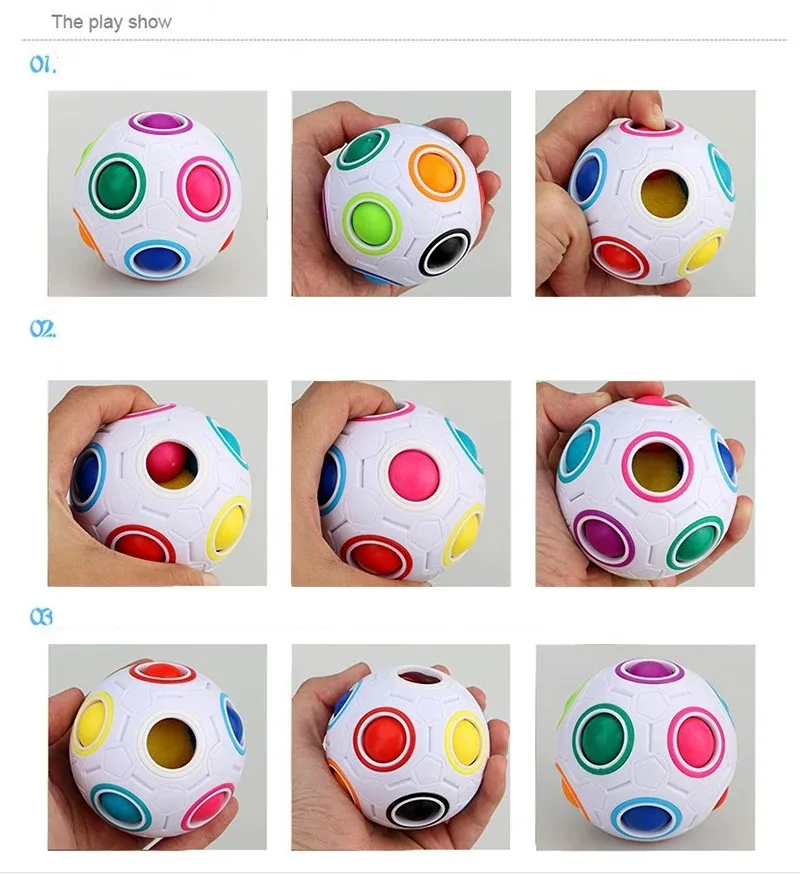 The play show

01.

02.

03