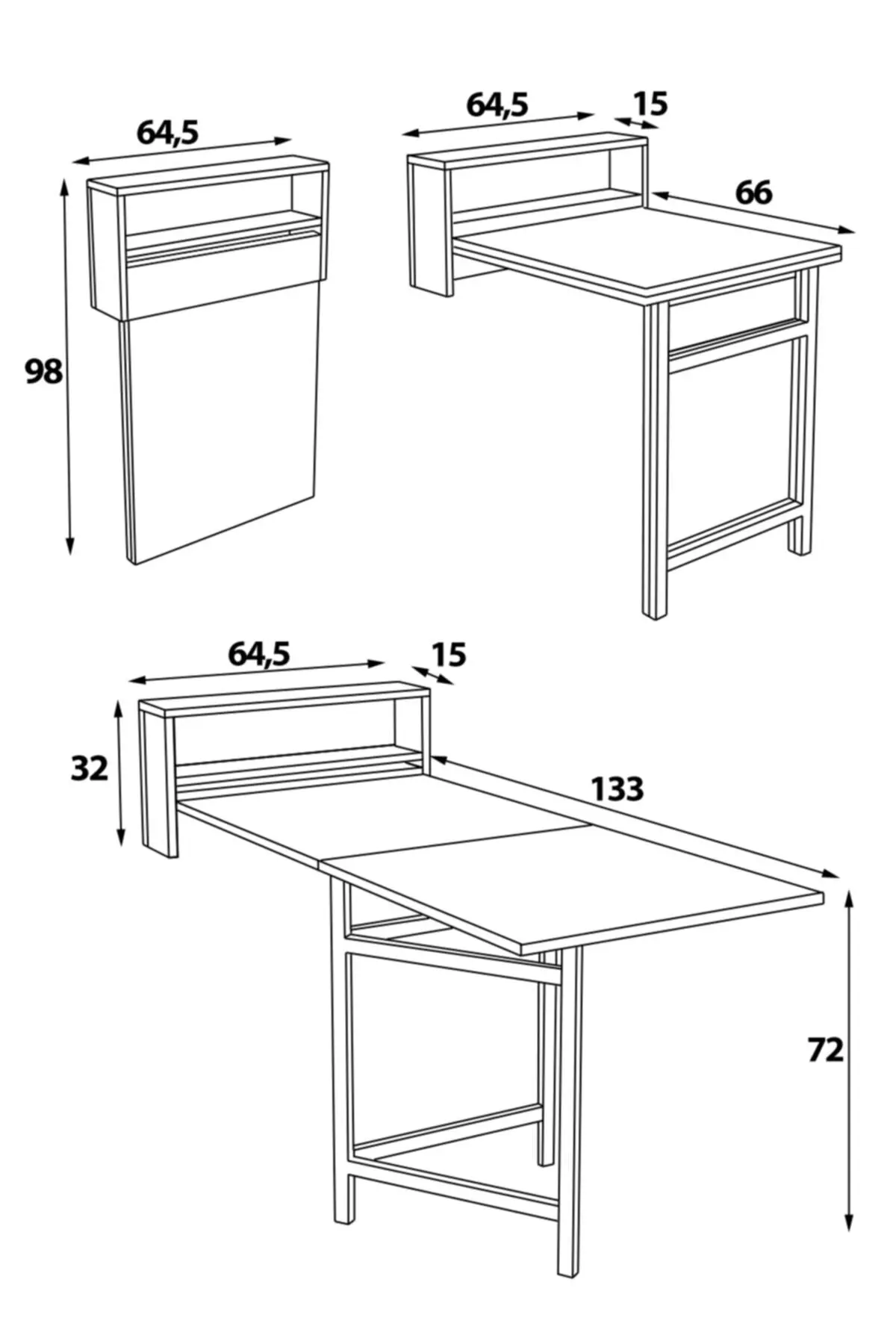 64,5

98

64,5

15

66

64,5

15

32

133

72