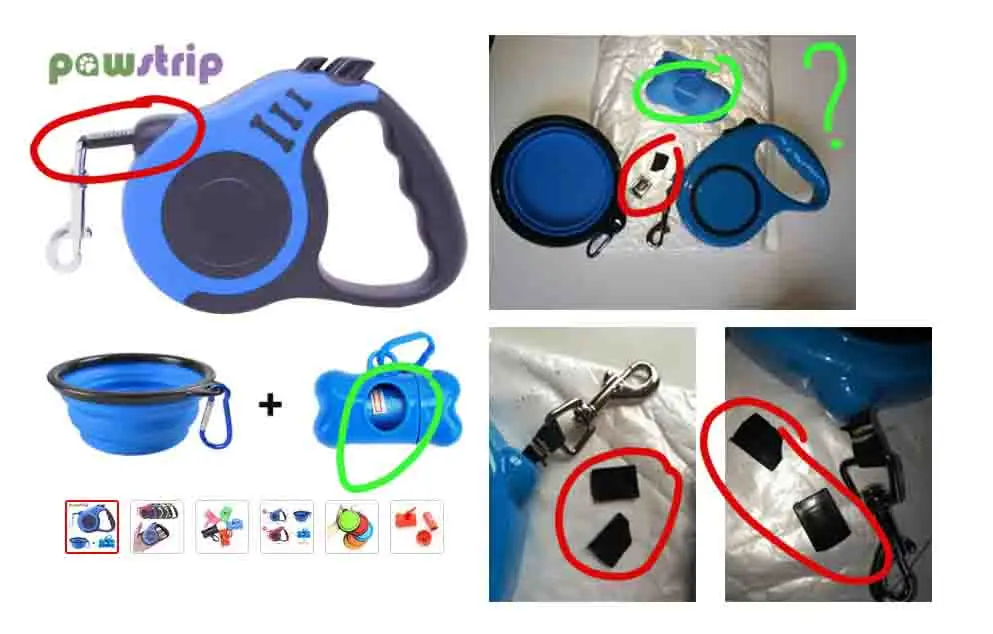 pawstrip

?

+