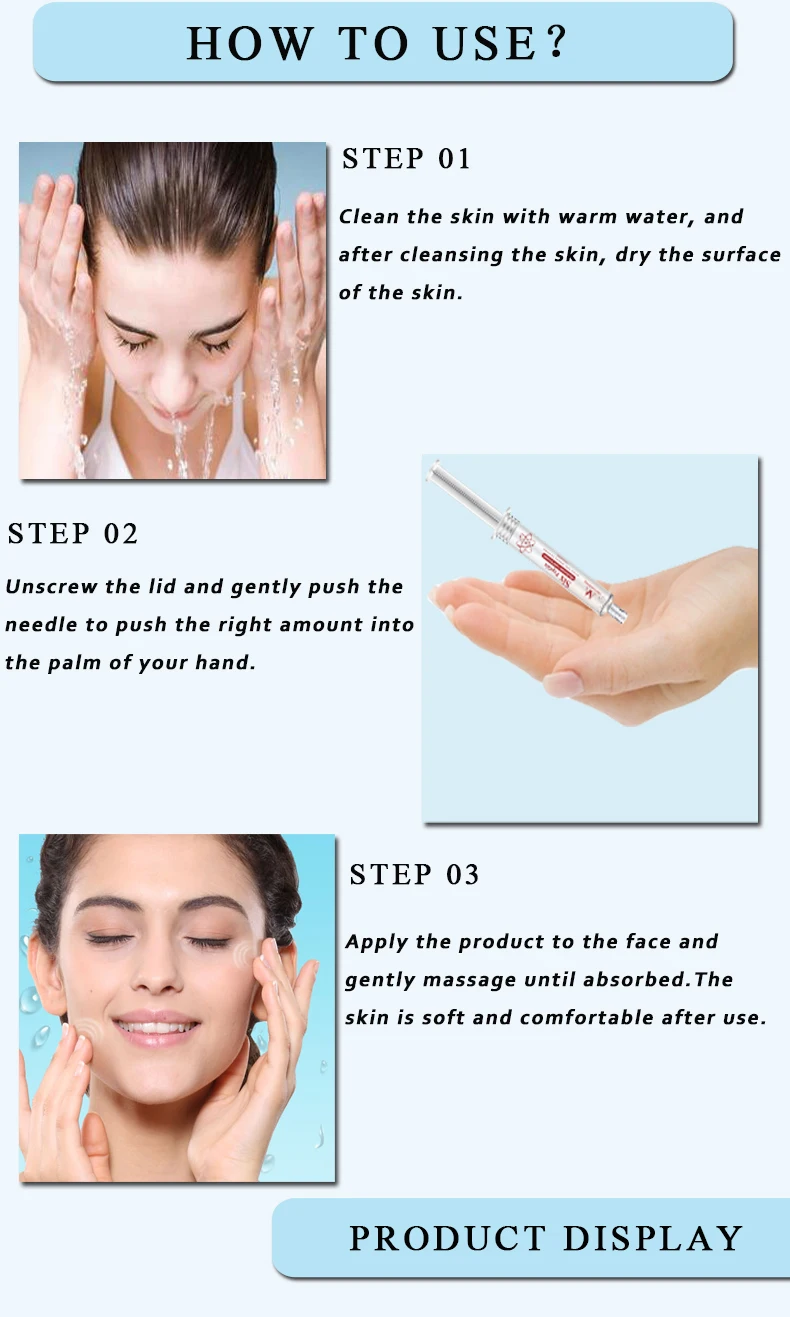 HOW TO USE?

STEP 01

Clean the skin with warm water, and after cleansing the skin, dry the surface of the skin.

STEP 02

Unscrew the lid and gently push the needle to push the right amount into the palm of your hand.

STEP 03

Apply the product to the face and gently massage until absorbed.The skin is soft and comfortable after use.

PRODUCT DISPLAY