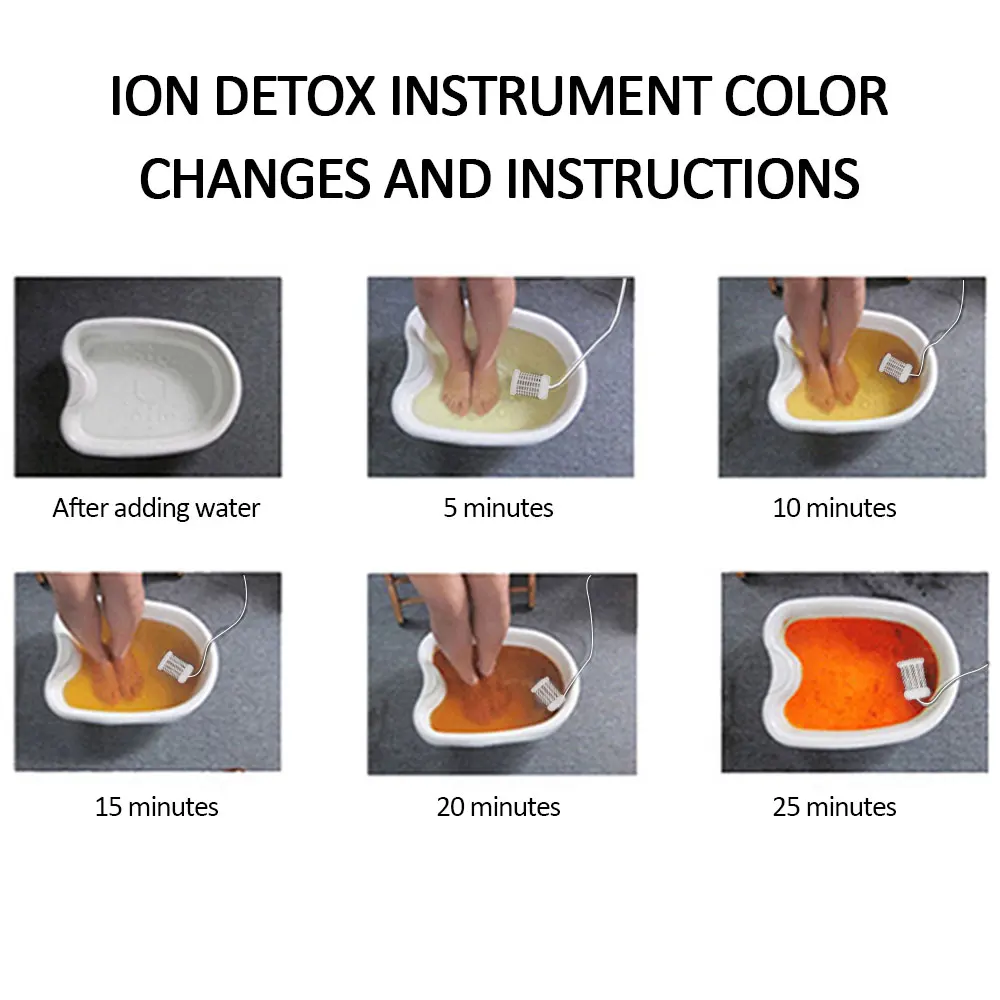 ION DETOX INSTRUMENT COLOR CHANGES AND INSTRUCTIONS

After adding water

5 minutes

10 minutes

15 minutes

20 minutes

25 minutes