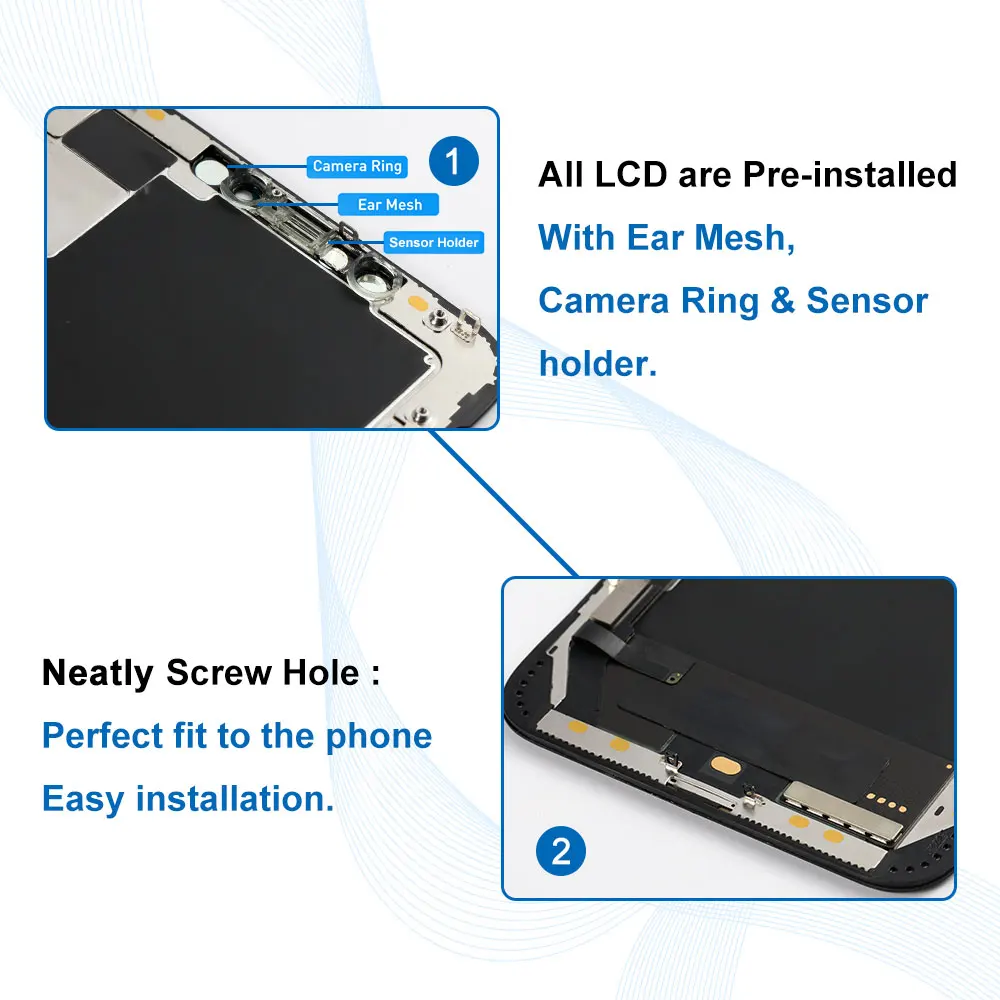 Camera Ring
Ear Mesh
Sensor Holder
1

All LCD are Pre-installed
With Ear Mesh,
Camera Ring & Sensor holder.

Neatly Screw Hole :
Perfect fit to the phone
Easy installation.

2