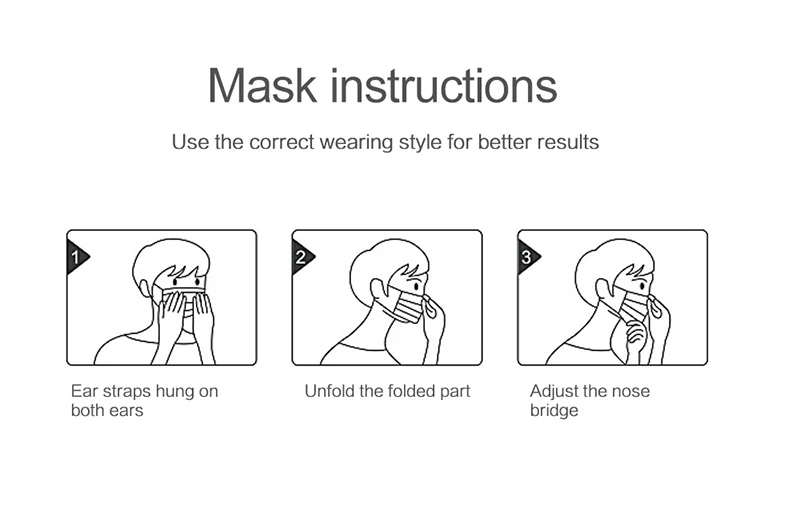 Mask instructions

Use the correct wearing style for better results

1

Ear straps hung on both ears

2

Unfold the folded part

3

Adjust the nose bridge