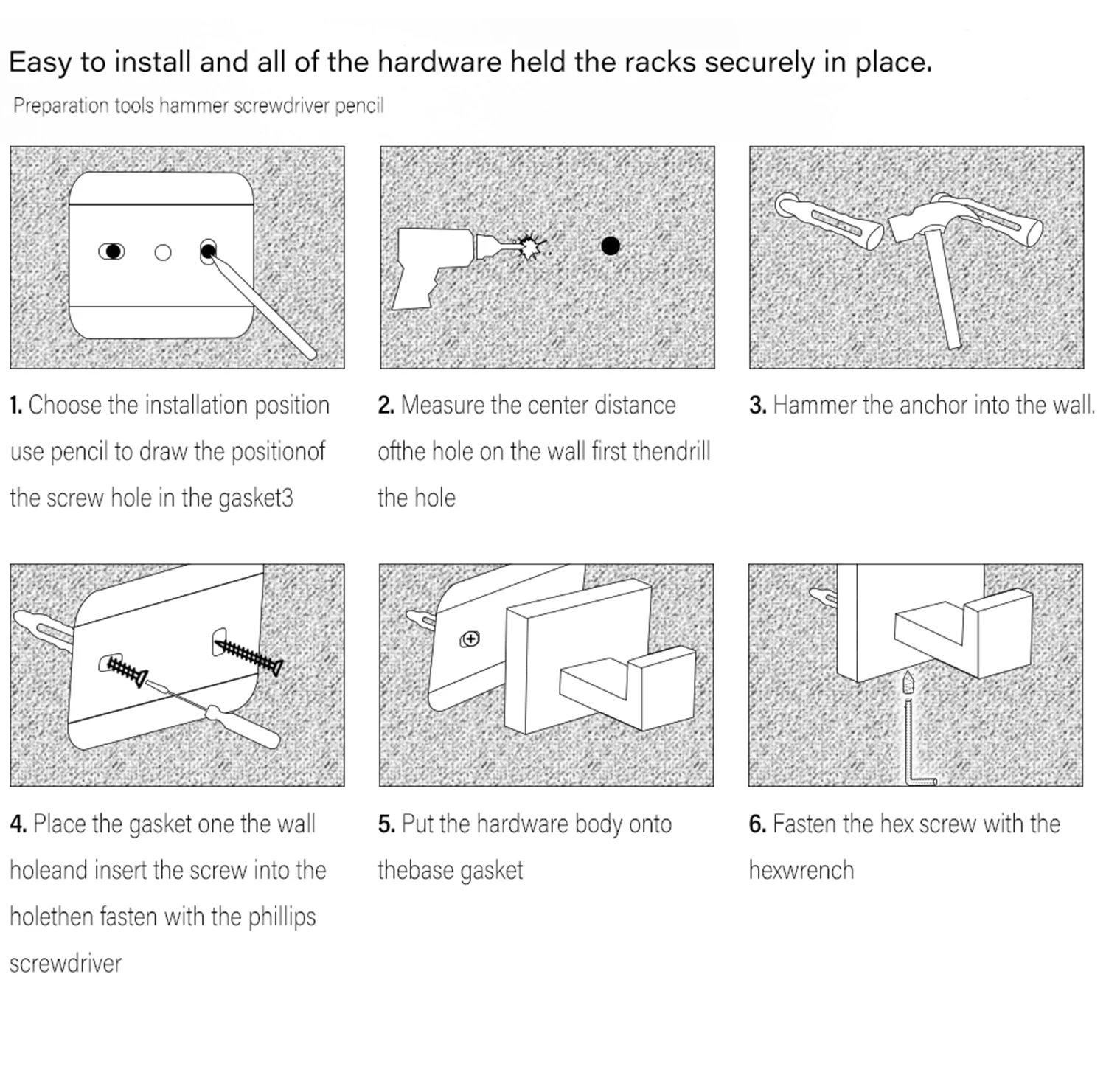 Easy to install and all of the hardware held the racks securely in place.

Preparation tools hammer screwdriver pencil

1. Choose the installation position use pencil to draw the positionof the screw hole in the gasket3

2. Measure the center distance ofthe hole on the wall first thendrill the hole

3. Hammer the anchor into the wall.

4. Place the gasket one the wall holeand insert the screw into the holethen fasten with the phillips screwdriver

5. Put the hardware body onto thebase gasket

6. Fasten the hex screw with the hexwrench