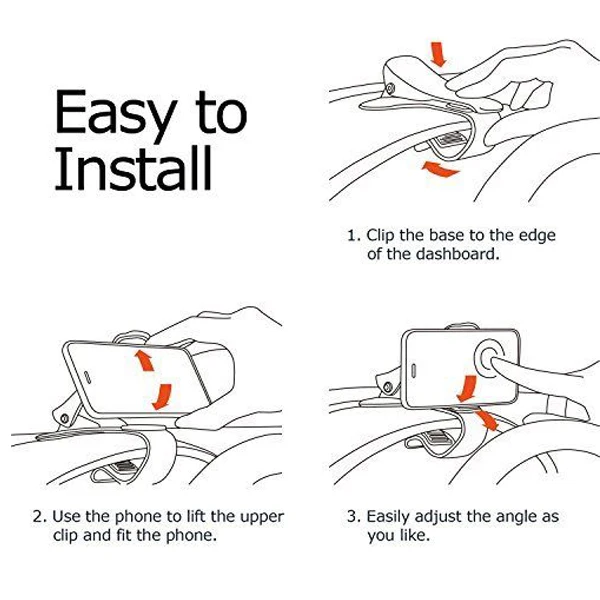 Easy to Install

1. Clip the base to the edge of the dashboard.

2. Use the phone to lift the upper clip and fit the phone.

3. Easily adjust the angle as you like.