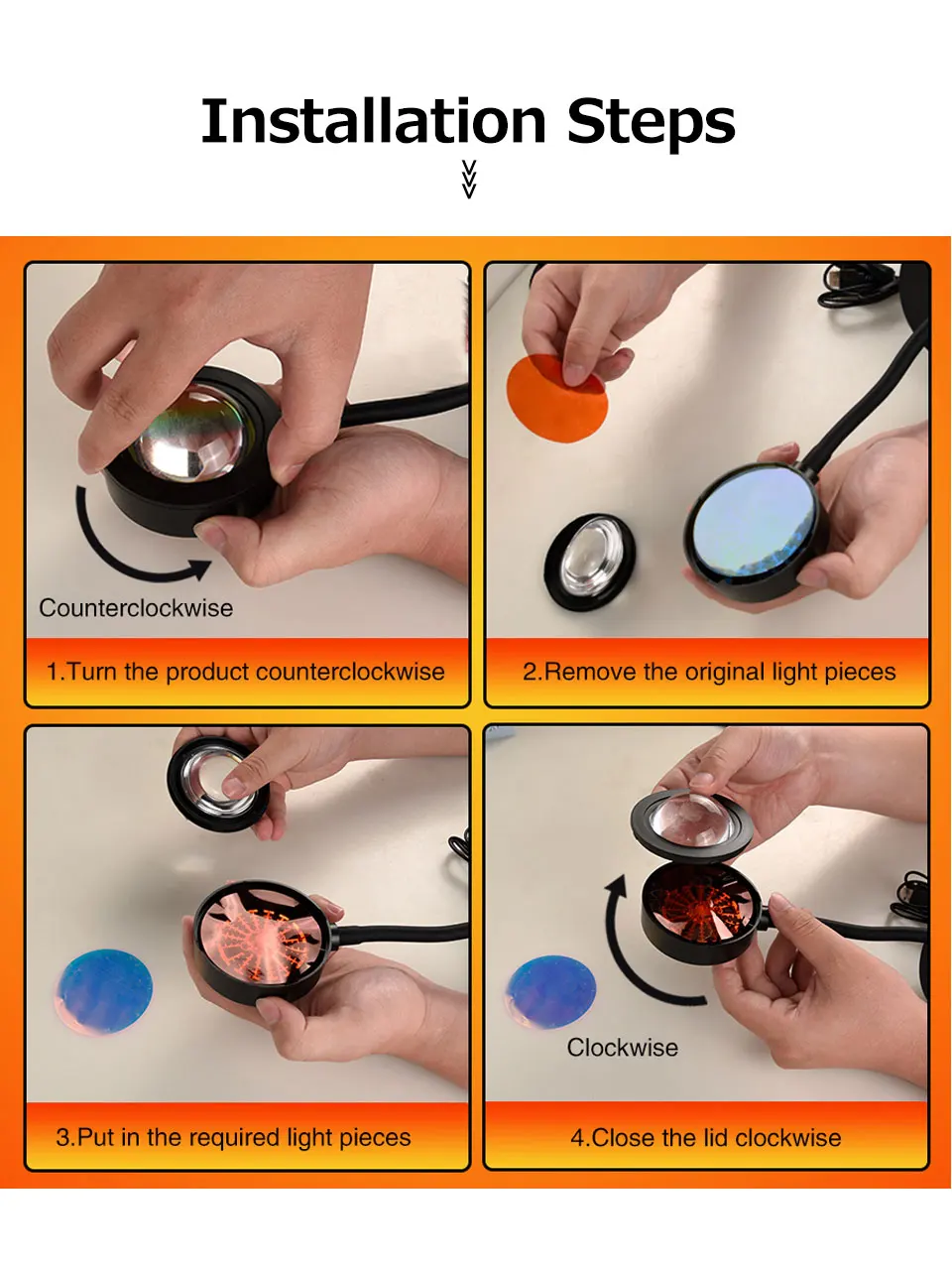 Installation Steps

Counterclockwise

1.Turn the product counterclockwise

2.Remove the original light pieces

3.Put in the required light pieces

Clockwise

4.Close the lid clockwise