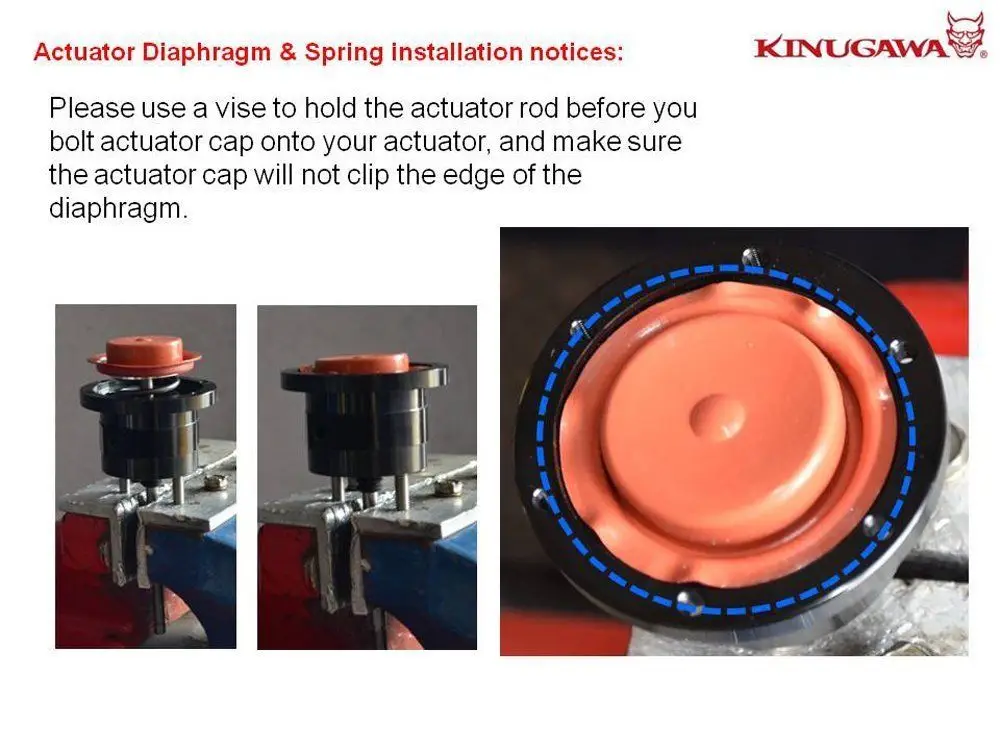 Actuator Diaphragm & Spring installation notices:

KINUGAWA

Please use a vise to hold the actuator rod before you bolt actuator cap onto your actuator, and make sure the actuator cap will not clip the edge of the diaphragm.