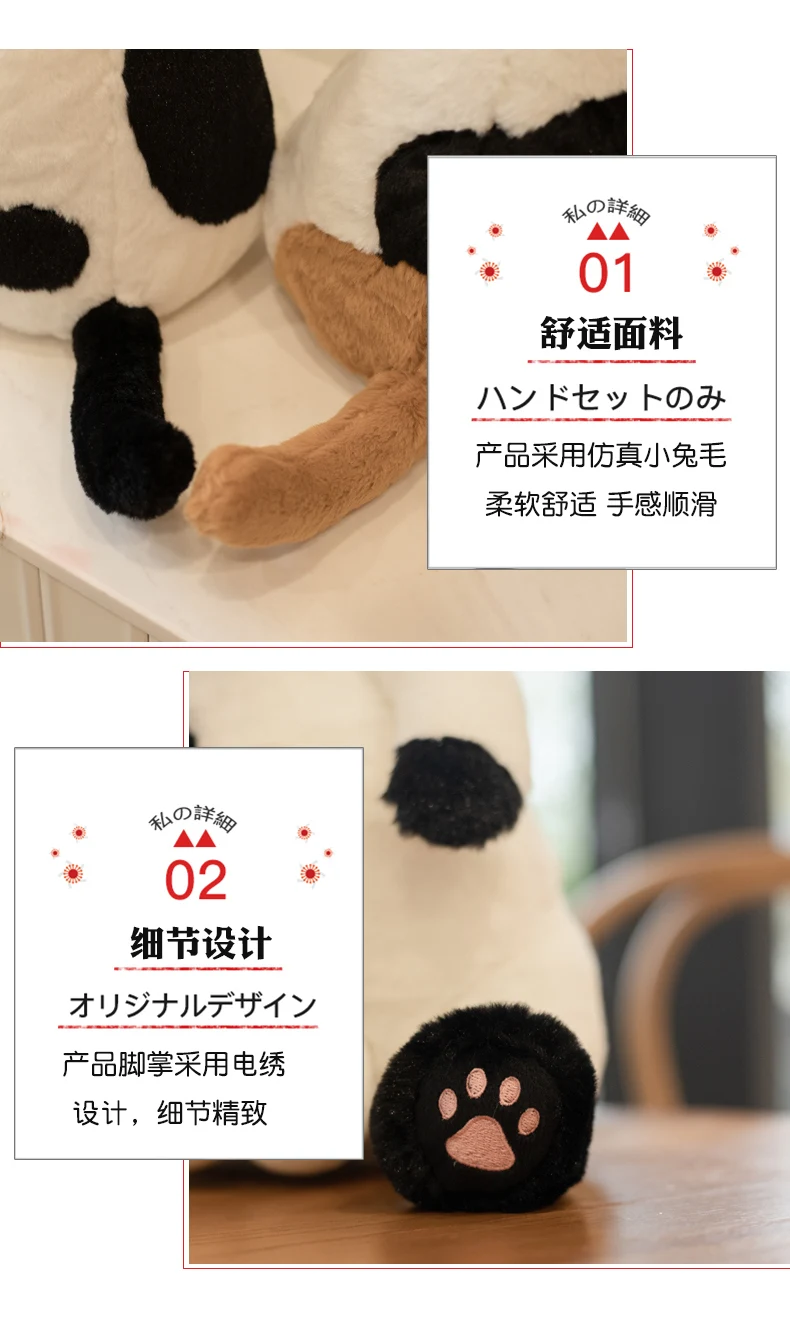 私の詳細
01
舒适面料
ハンドセットのみ
产品采用仿真小兔毛
柔软舒适 手感顺滑

私の詳細
02
细节设计
オリジナルデザイン
产品脚掌采用电绣
设计，细节精致