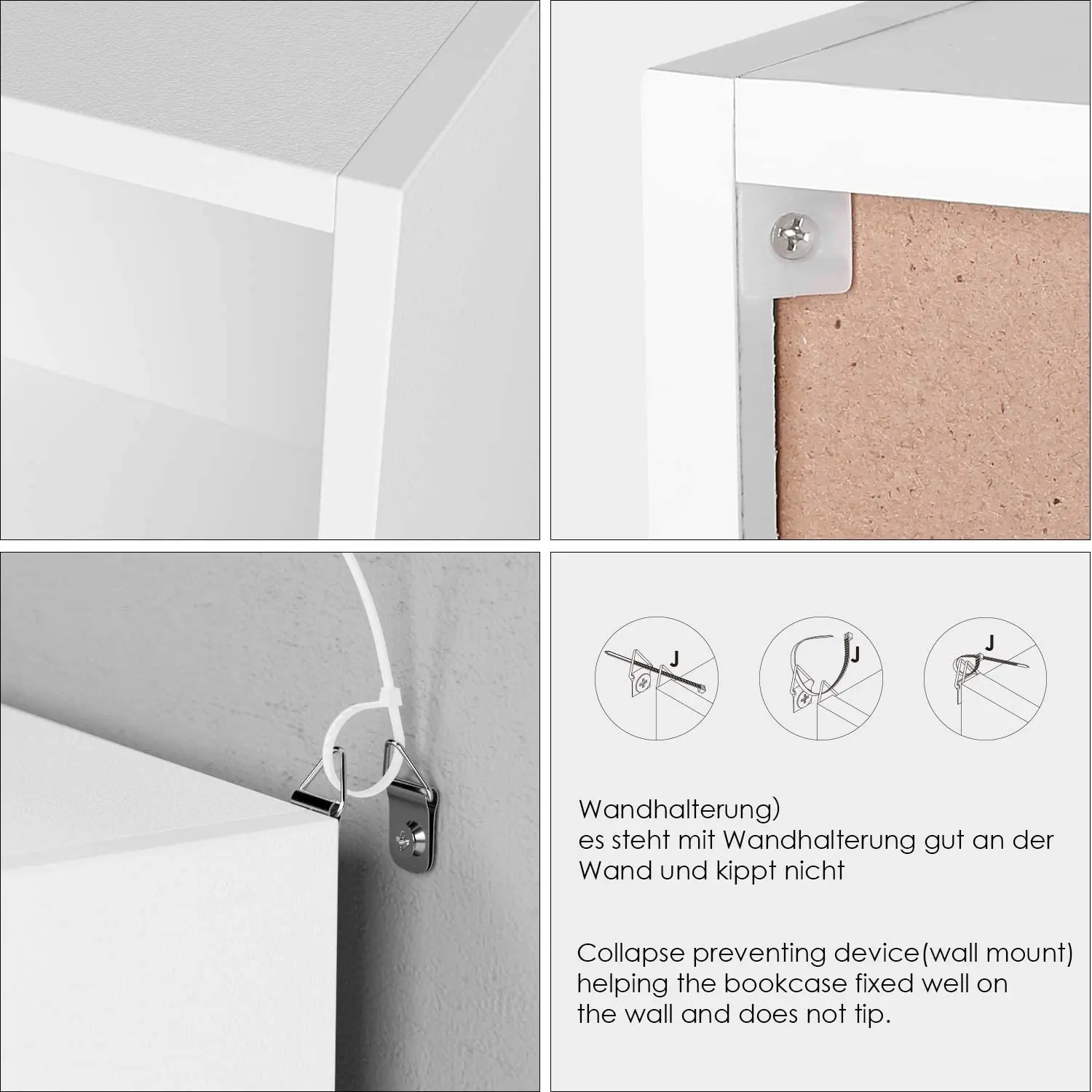 J

J

J

Wandhalterung)
es steht mit Wandhalterung gut an der Wand und kippt nicht

Collapse preventing device(wall mount) helping the bookcase fixed well on the wall and does not tip.