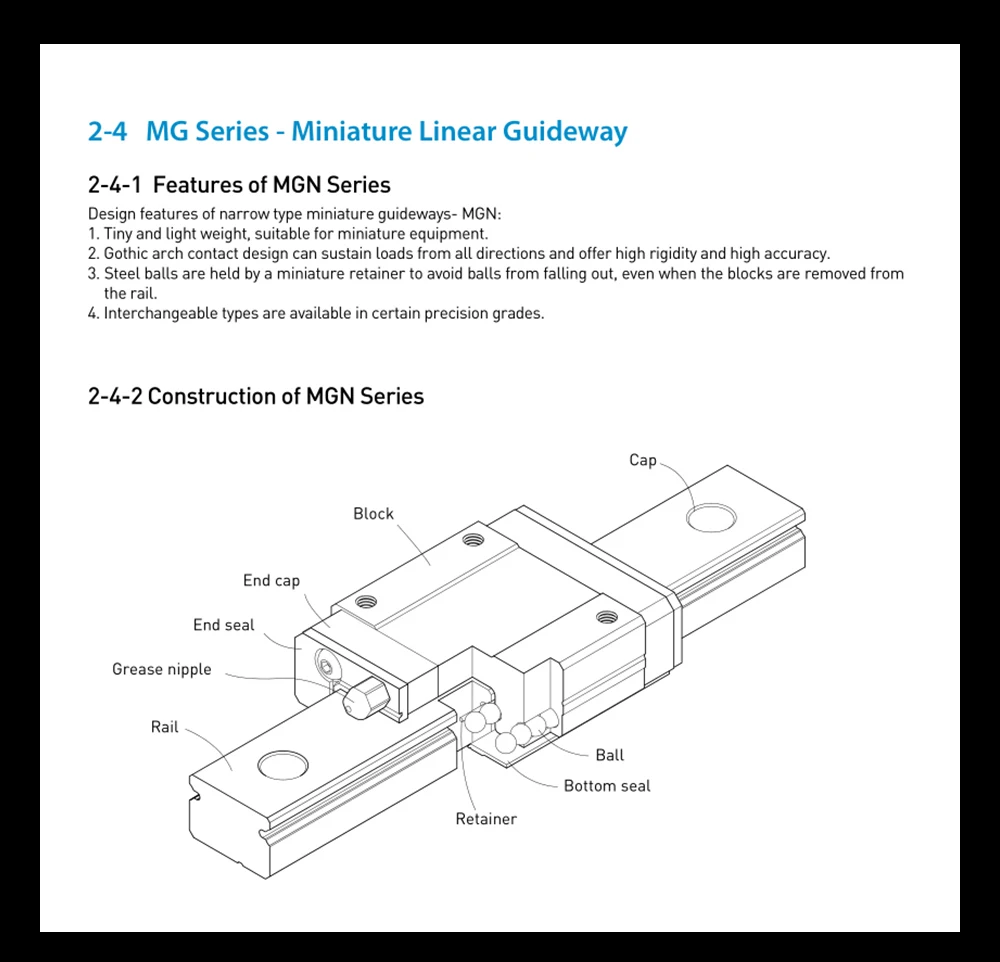 2-4 MG Series - Miniature Linear Guideway

2-4-1 Features of MGN Series

Design features of narrow type miniature guideways- MGN:
1. Tiny and light weight, suitable for miniature equipment.
2. Gothic arch contact design can sustain loads from all directions and offer high rigidity and high accuracy.
3. Steel balls are held by a miniature retainer to avoid balls from falling out, even when the blocks are removed from the rail.
4. Interchangeable types are available in certain precision grades.

2-4-2 Construction of MGN Series

Cap
Block
End cap
End seal
Grease nipple
Rail
Ball
Bottom seal
Retainer