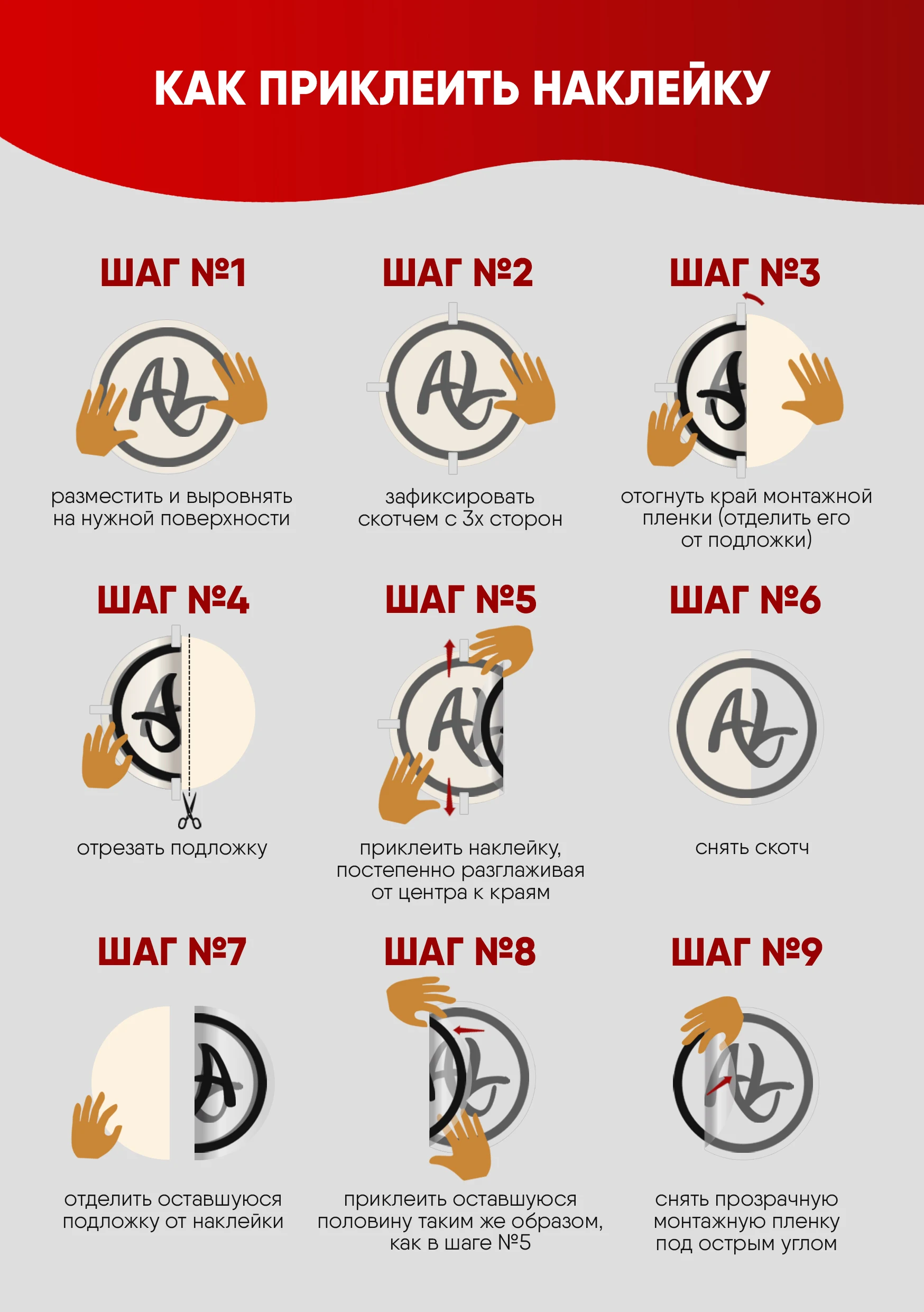 КАК ПРИКЛЕИТЬ НАКЛЕЙКУ

ШАГ №1

разместить и выровнять на нужной поверхности

ШАГ №2

зафиксировать скотчем с 3х сторон

ШАГ №3

отогнуть край монтажной пленки (отделить его от подложки)

ШАГ №4

отрезать подложку

ШАГ №5

приклеить наклейку, постепенно разглаживая от центра к краям

ШАГ №6

снять скотч

ШАГ №7

отделить оставшуюся подложку от наклейки

ШАГ №8

приклеить оставшуюся половину таким же образом, как в шаге №5

ШАГ №9

снять прозрачную монтажную пленку под острым углом