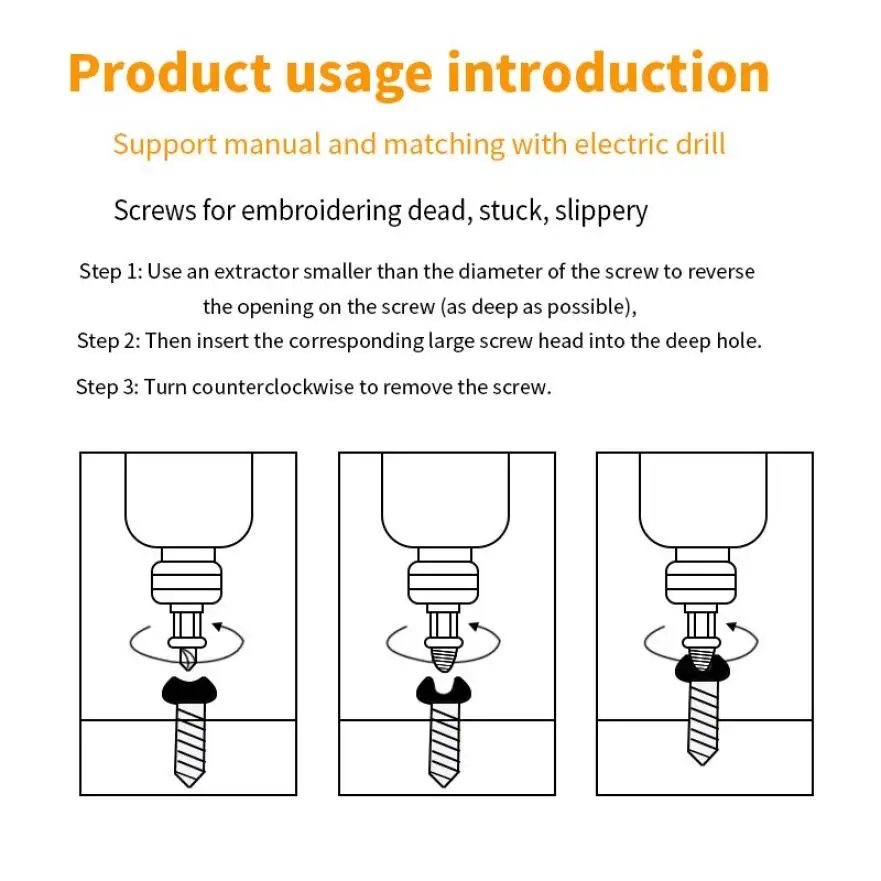 Product usage introduction

Support manual and matching with electric drill

Screws for embroidering dead, stuck, slippery

Step 1: Use an extractor smaller than the diameter of the screw to reverse the opening on the screw (as deep as possible),

Step 2: Then insert the corresponding large screw head into the deep hole.

Step 3: Turn counterclockwise to remove the screw.