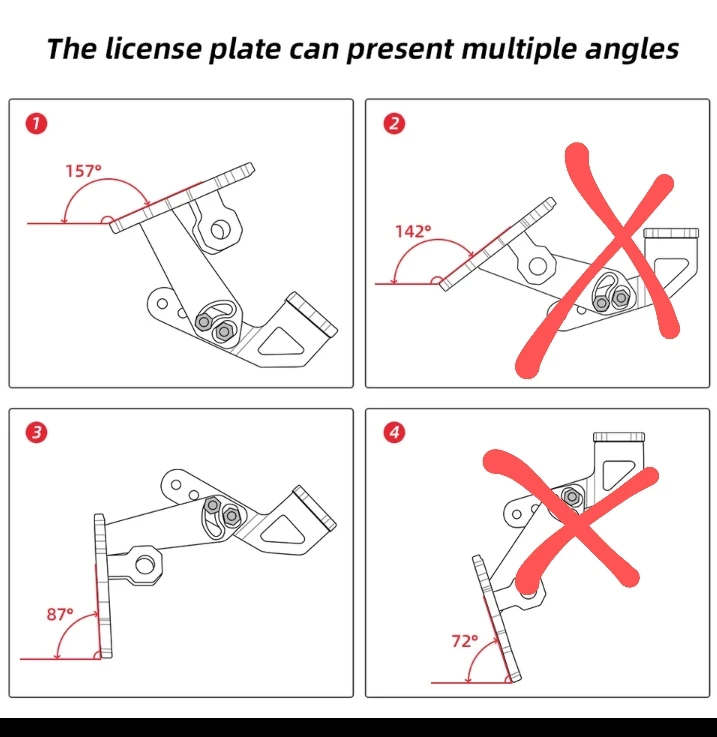 The license plate can present multiple angles

1

157°

2

142°

3

87°

4

72°