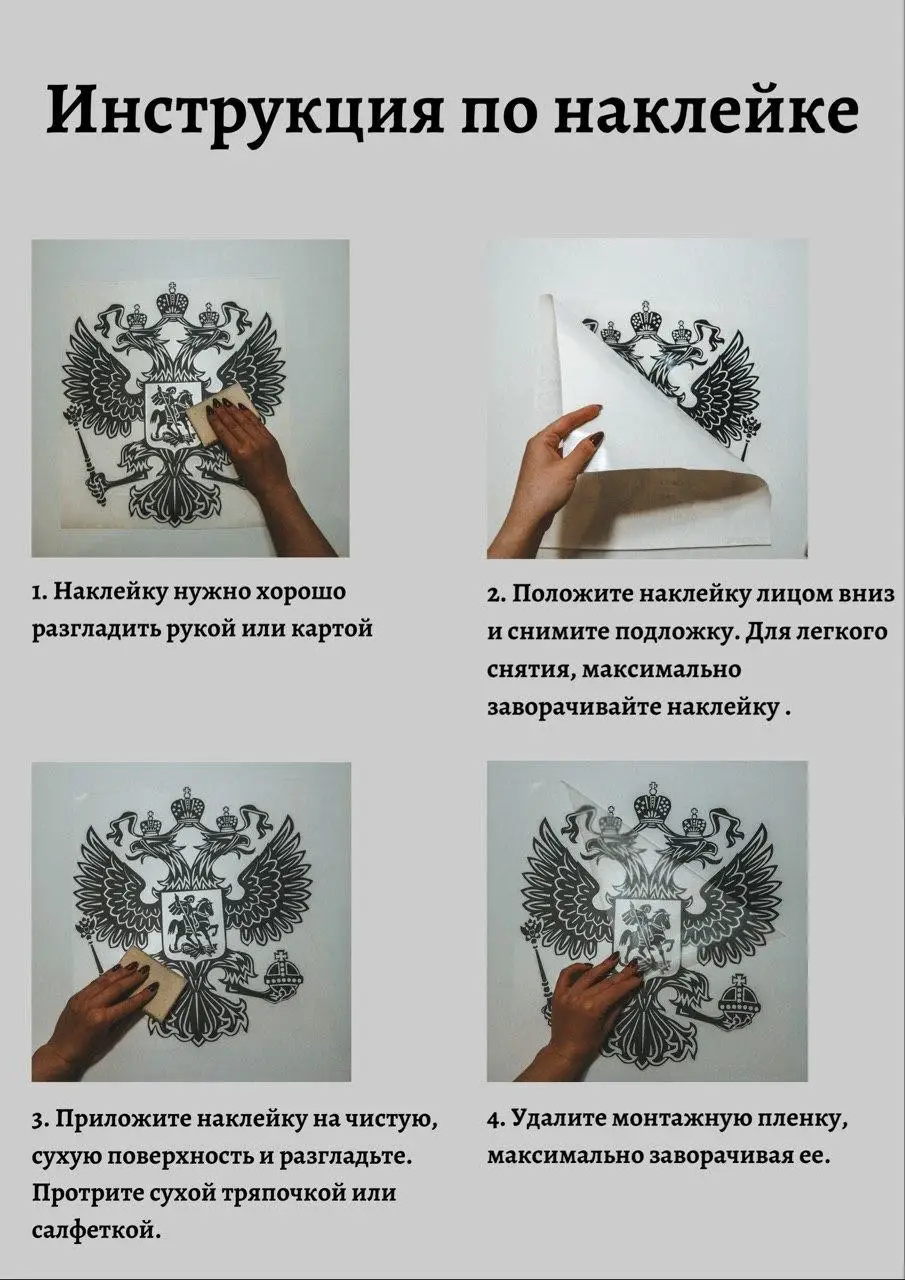 Инструкция по наклейке

1. Наклейку нужно хорошо разгладить рукой или картой

2. Положите наклейку лицом вниз и снимите подложку. Для легкого снятия, максимально заворачивайте наклейку .

3. Приложите наклейку на чистую, сухую поверхность и разгладьте. Протрите сухой тряпочкой или салфеткой.

4. Удалите монтажную пленку, максимально заворачивая ее.