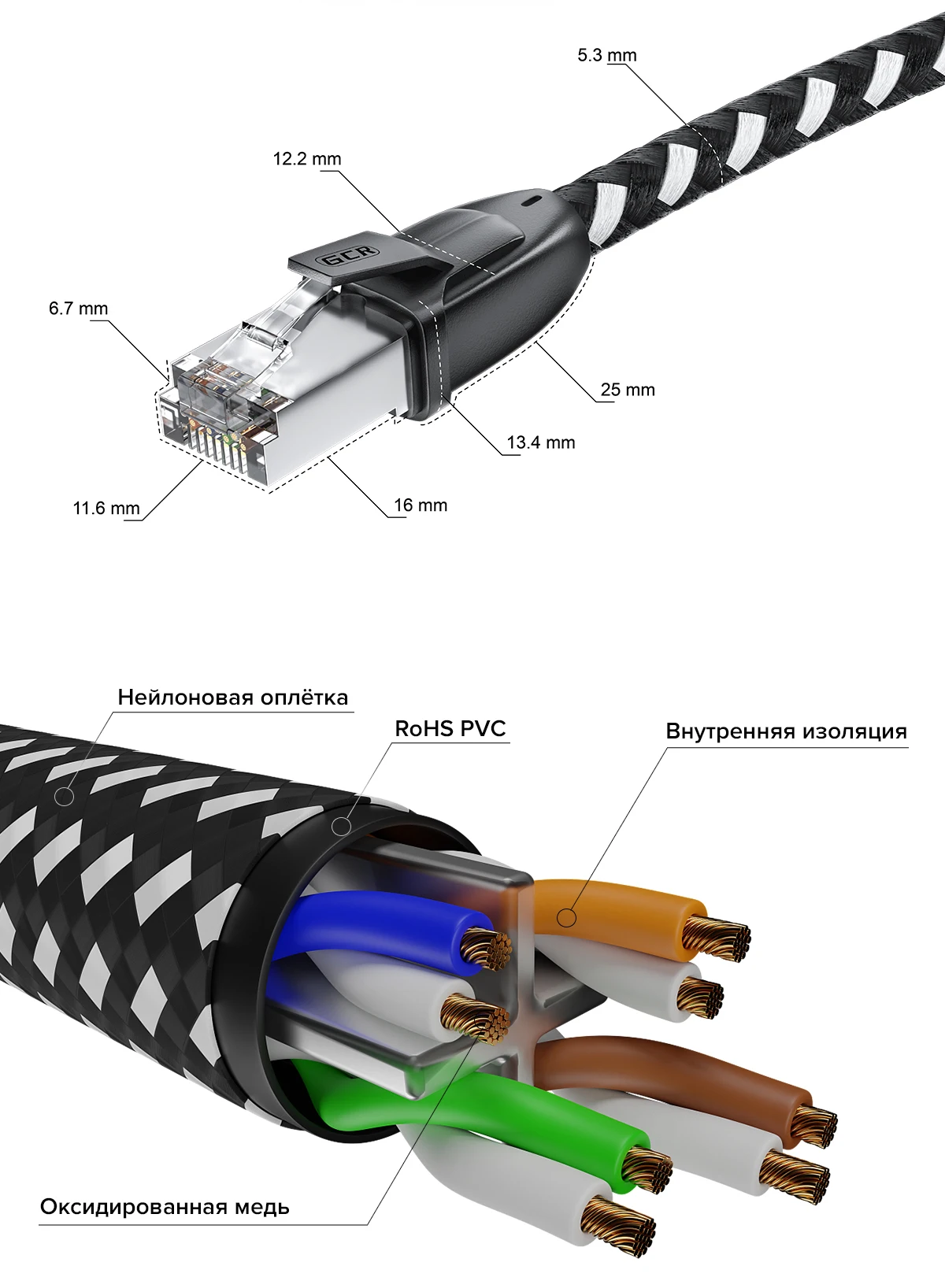 5.3 mm

12.2 mm

GCR

6.7 mm

25 mm

13.4 mm

11.6 mm

16 mm

Нейлоновая оплётка

RoHS PVC

Внутренняя изоляция

Оксидированная медь