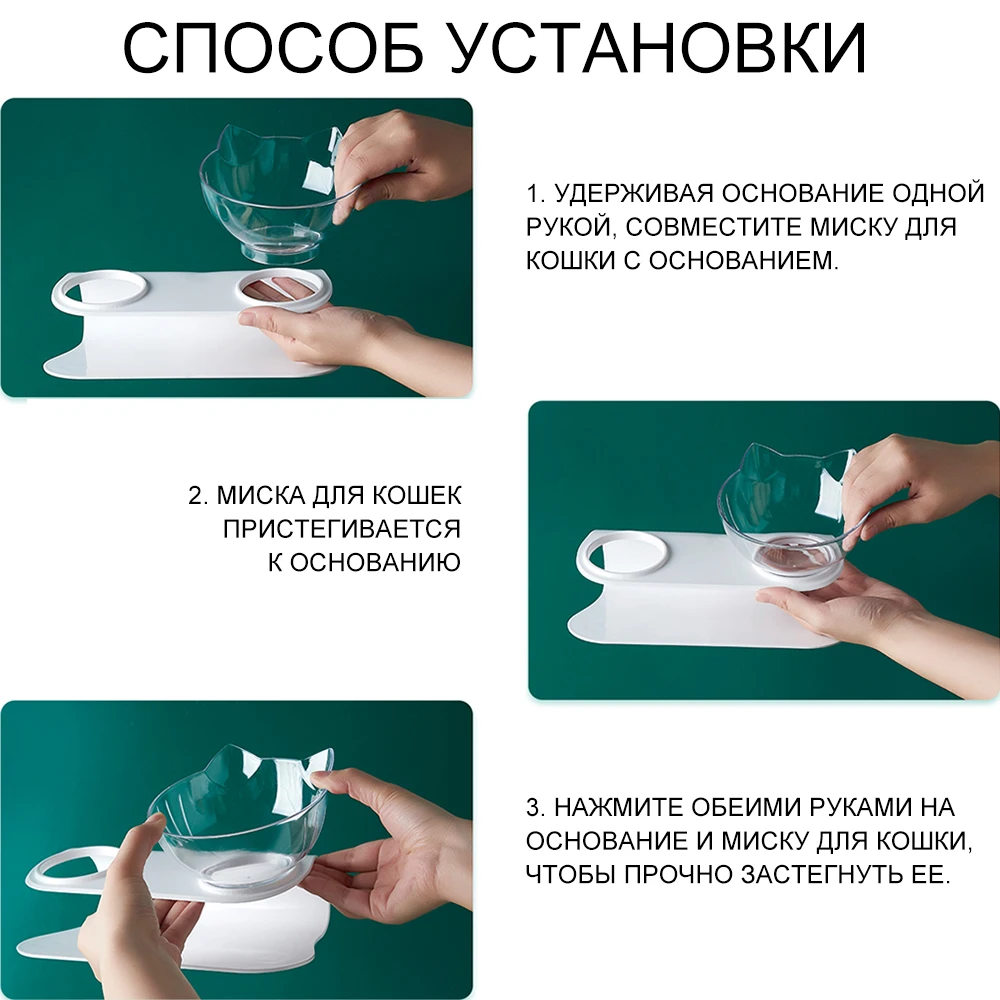 СПОСОБ УСТАНОВКИ

1. УДЕРЖИВАЯ ОСНОВАНИЕ ОДНОЙ РУКОЙ, СОВМЕСТИТЕ МИСКУ ДЛЯ КОШКИ С ОСНОВАНИЕМ.

2. МИСКА ДЛЯ КОШЕК ПРИСТЕГИВАЕТСЯ К ОСНОВАНИЮ

3. НАЖМИТЕ ОБЕИМИ РУКАМИ НА ОСНОВАНИЕ И МИСКУ ДЛЯ КОШКИ, ЧТОБЫ ПРОЧНО ЗАСТЕГНУТЬ ЕЕ.