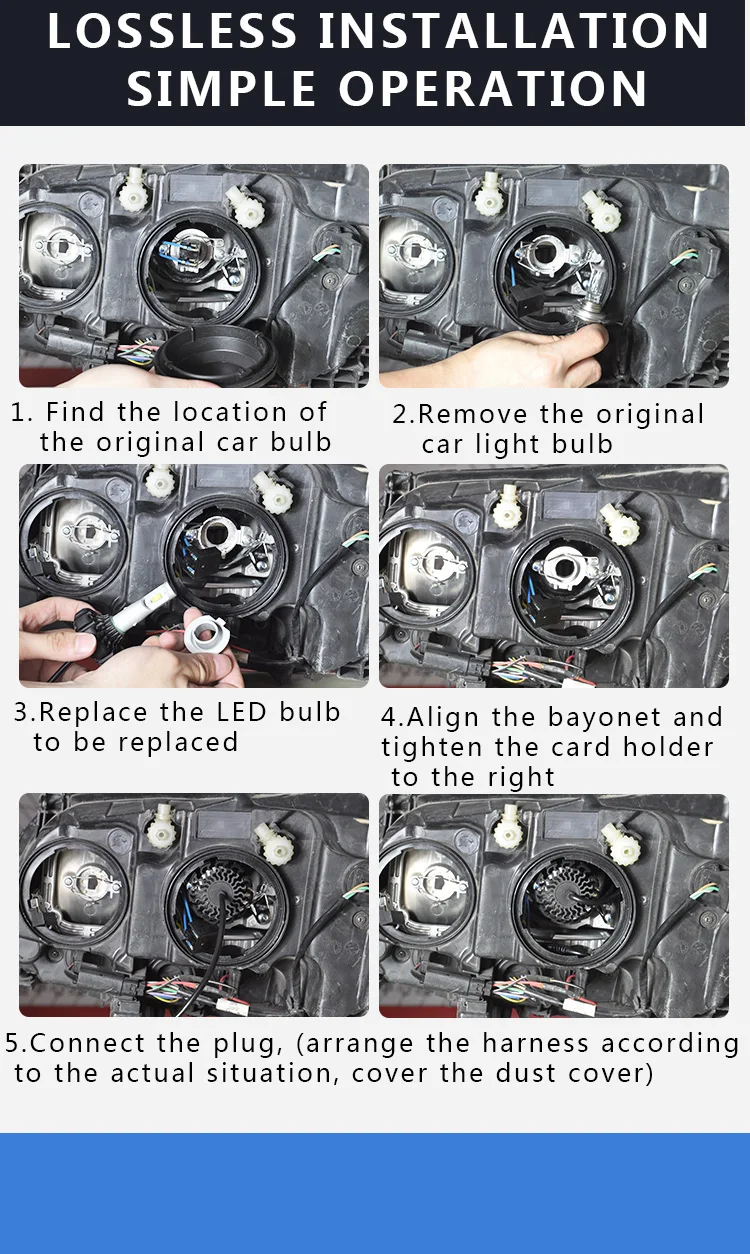 LOSSLESS INSTALLATION
SIMPLE OPERATION

1. Find the location of the original car bulb

2.Remove the original car light bulb

3.Replace the LED bulb to be replaced

4.Align the bayonet and tighten the card holder to the right

5.Connect the plug, (arrange the harness according to the actual situation, cover the dust cover)