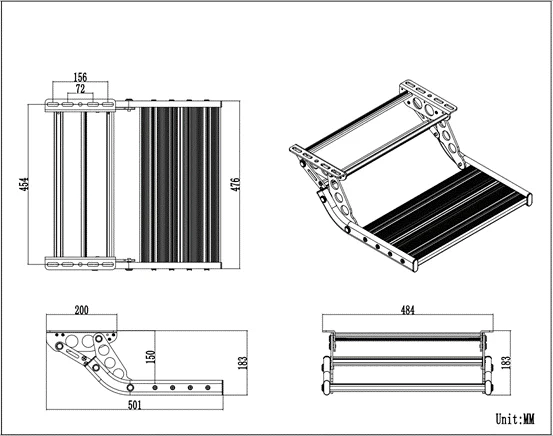 156
72
454
476
200
150
183
501
484
183
Unit:MM