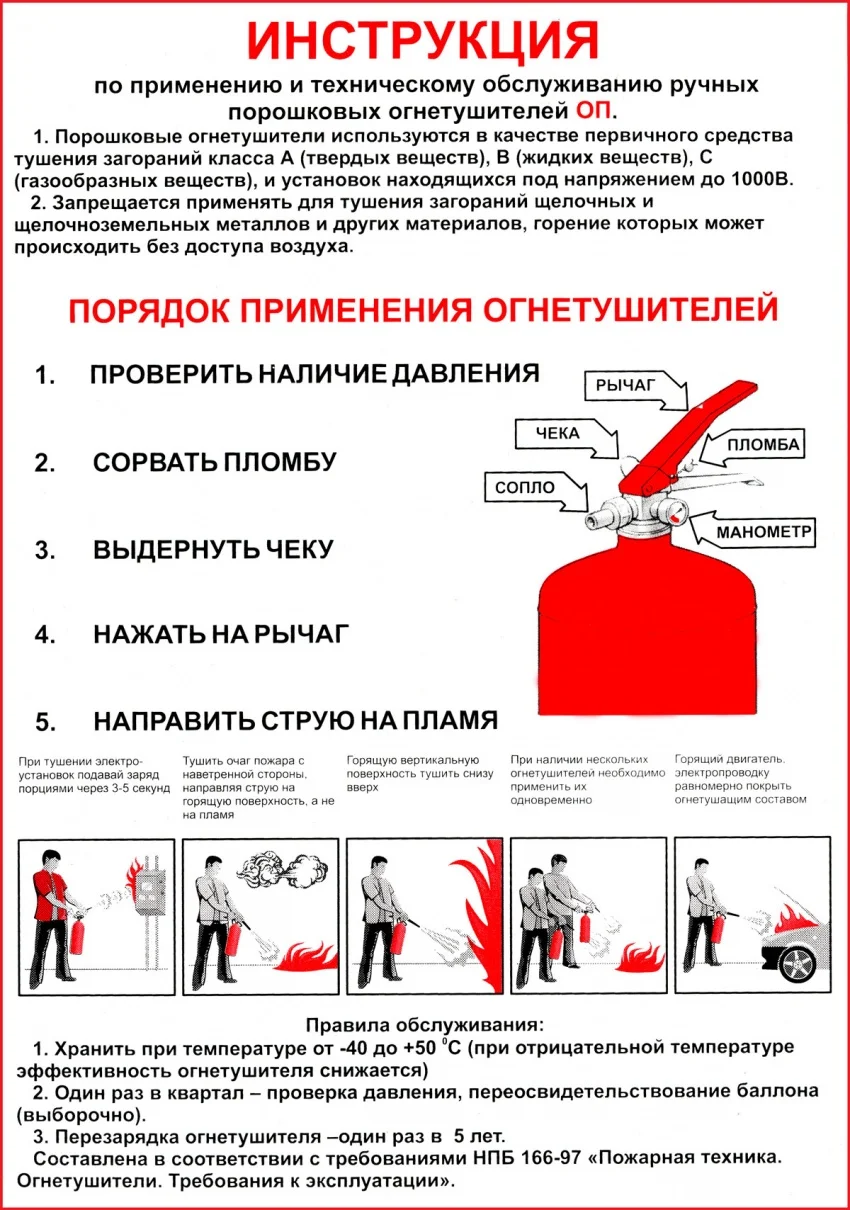 ИНСТРУКЦИЯ

по применению и техническому обслуживанию ручных порошковых огнетушителей ОП.

1. Порошковые огнетушители используются в качестве первичного средства тушения загораний класса А (твердых веществ), В (жидких веществ), С (газообразных веществ), и установок находящихся под напряжением до 1000В.

2. Запрещается применять для тушения загораний щелочных и щелочноземельных металлов и других материалов, горение которых может происходить без доступа воздуха.

ПОРЯДОК ПРИМЕНЕНИЯ ОГНЕТУШИТЕЛЕЙ

1. ПРОВЕРИТЬ НАЛИЧИЕ ДАВЛЕНИЯ

2. СОРВАТЬ ПЛОМБУ

3. ВЫДЕРНУТЬ ЧЕКУ

4. НАЖАТЬ НА РЫЧАГ

5. НАПРАВИТЬ СТРУЮ НА ПЛАМЯ

РЫЧАГ
ЧЕКА
ПЛОМБА
СОПЛО
МАНОМЕТР

При тушении электроустановок подавай заряд порциями через 3-5 секунд

Тушить очаг пожара с наветренной стороны, направляя струю на горящую поверхность, а не на пламя

Горящую вертикальную поверхность тушить снизу вверх

При наличии нескольких огнетушителей необходимо применить их одновременно

Горящий двигатель, электропроводку равномерно покрыть огнетушащим составом

Правила обслуживания:

1. Хранить при температуре от -40 до +50 $^0$С (при отрицательной температуре эффективность огнетушителя снижается)

2. Один раз в квартал – проверка давления, переосвидетельствование баллона (выборочно).

3. Перезарядка огнетушителя –один раз в 5 лет.

Составлена в соответствии с требованиями НПБ 166-97 «Пожарная техника. Огнетушители. Требования к эксплуатации».